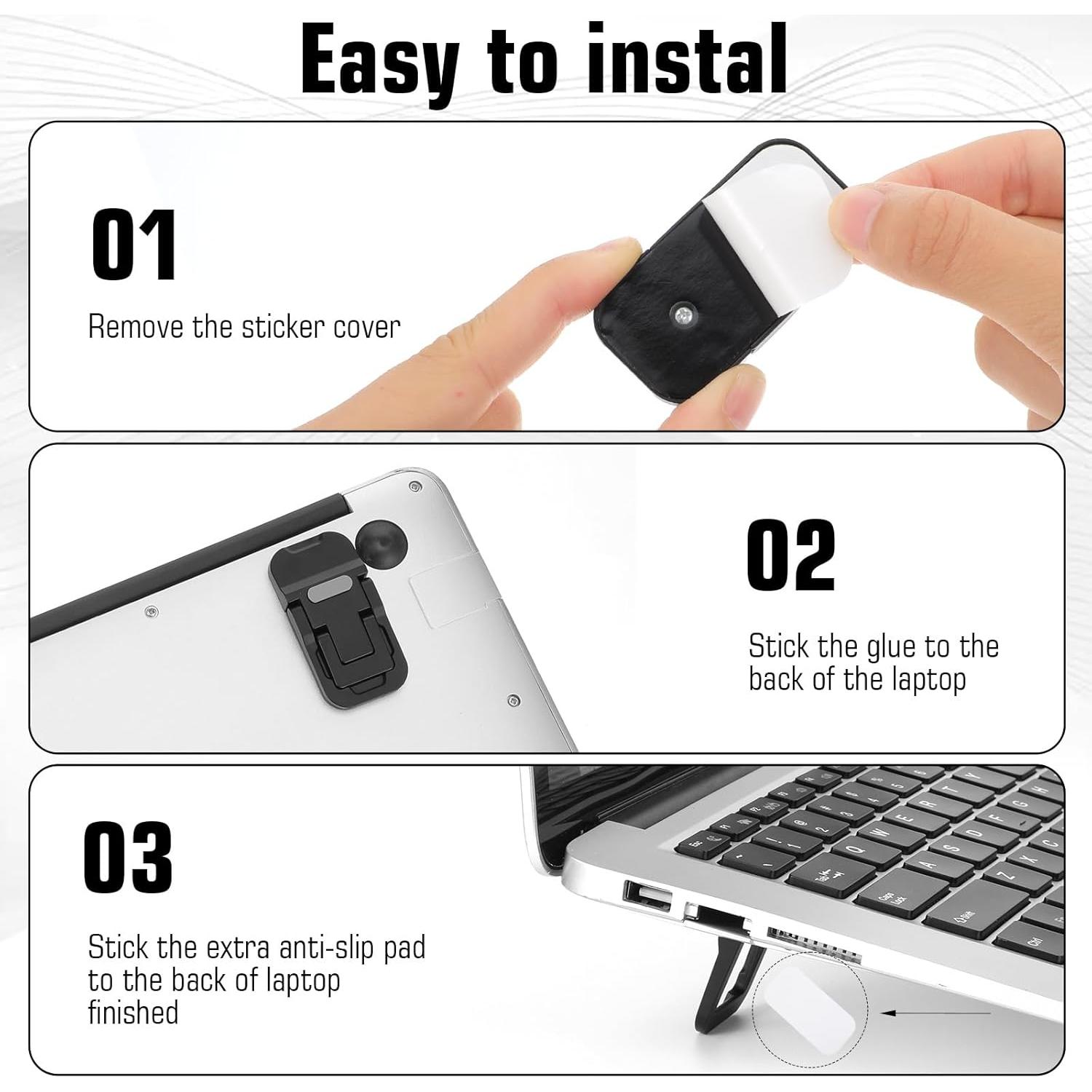 Easy to instal

01

Remove the sticker cover

02

Stick the glue to the back of the laptop

03

Stick the extra anti-slip pad to the back of laptop finished