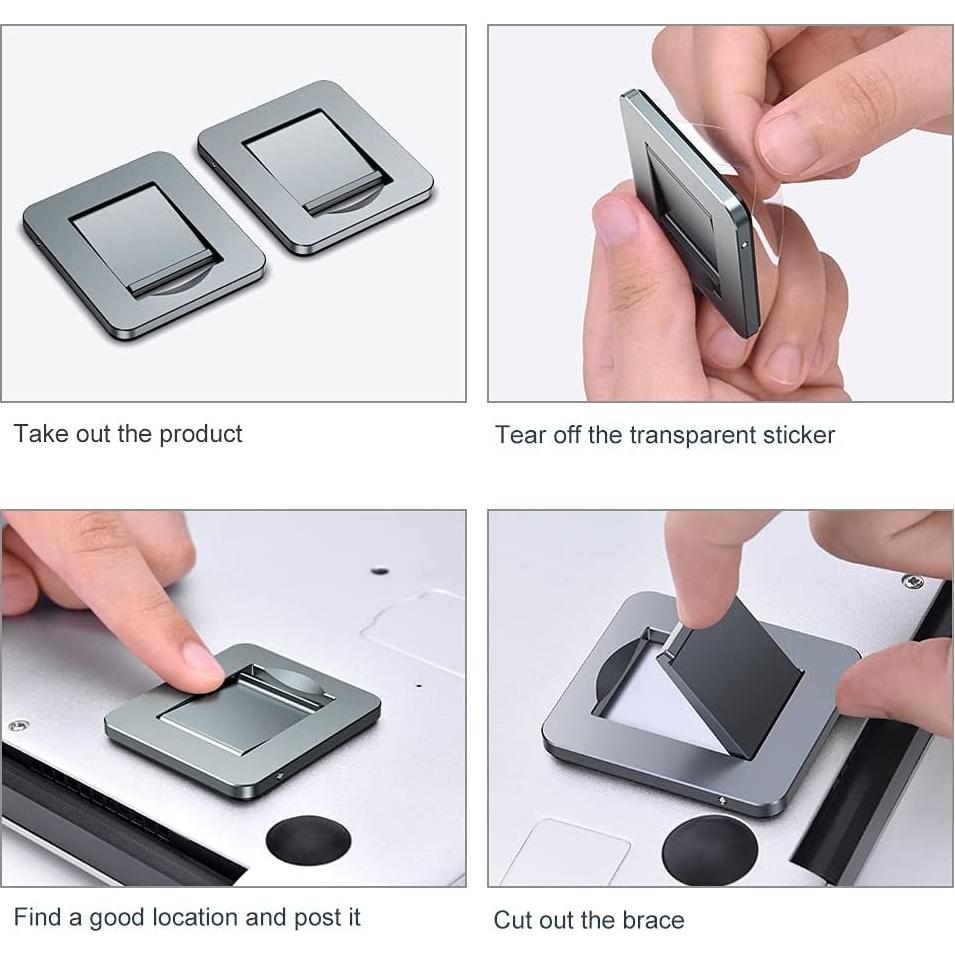 Take out the product

Tear off the transparent sticker

Find a good location and post it

Cut out the brace