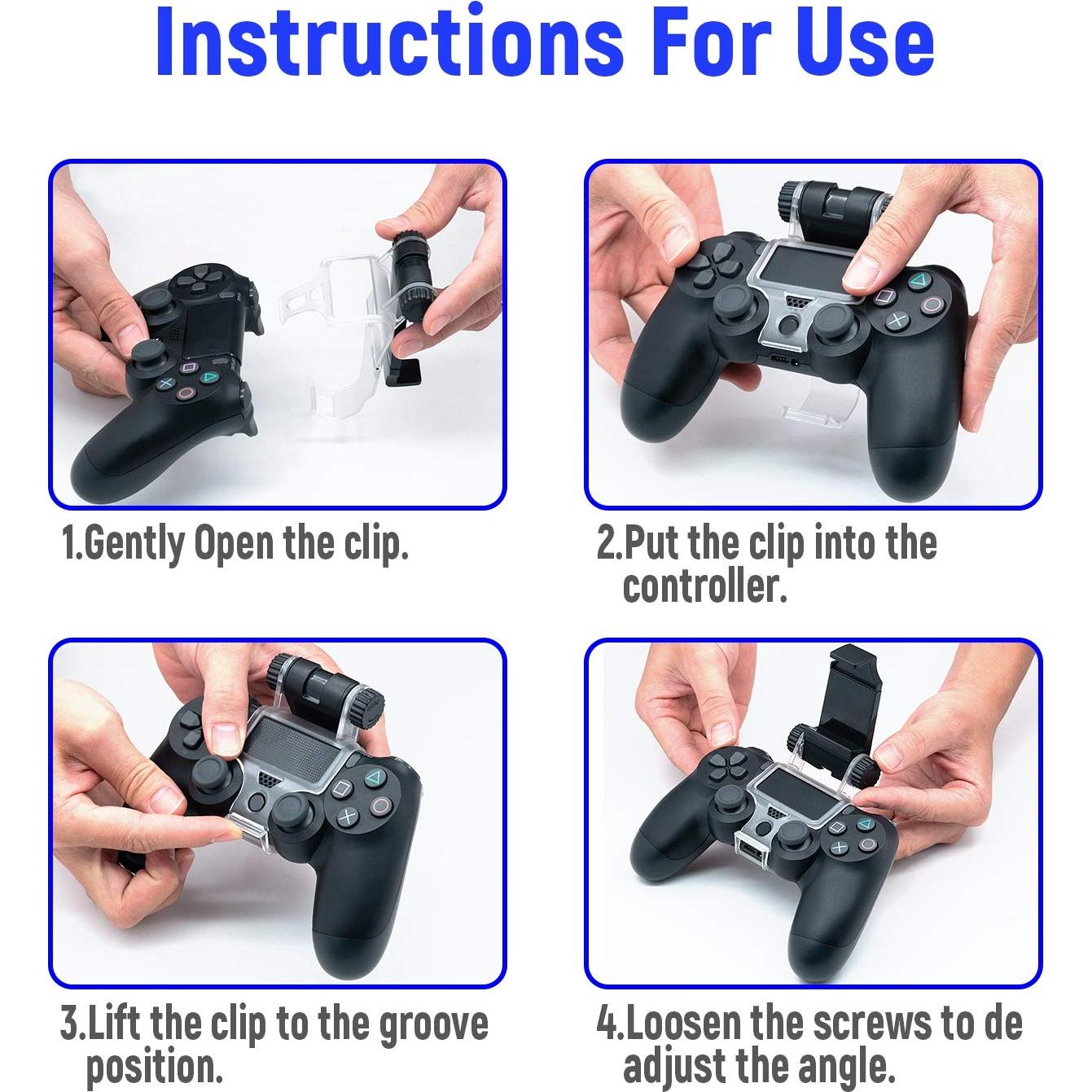 Instructions For Use

1.Gently Open the clip.

2.Put the clip into the controller.

3.Lift the clip to the groove position.

4.Loosen the screws to de adjust the angle.