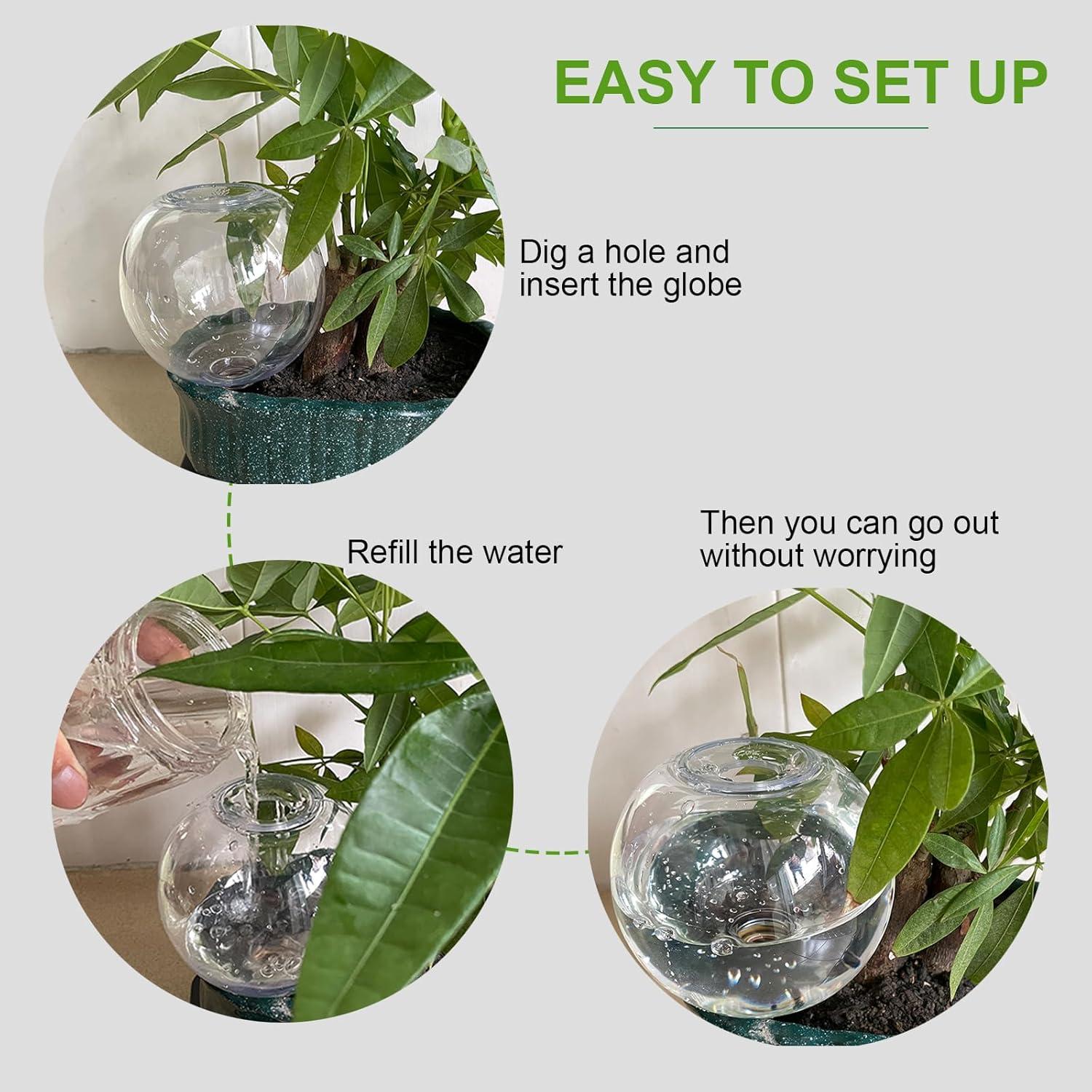 EASY TO SET UP

Dig a hole and insert the globe

Refill the water

Then you can go out without worrying