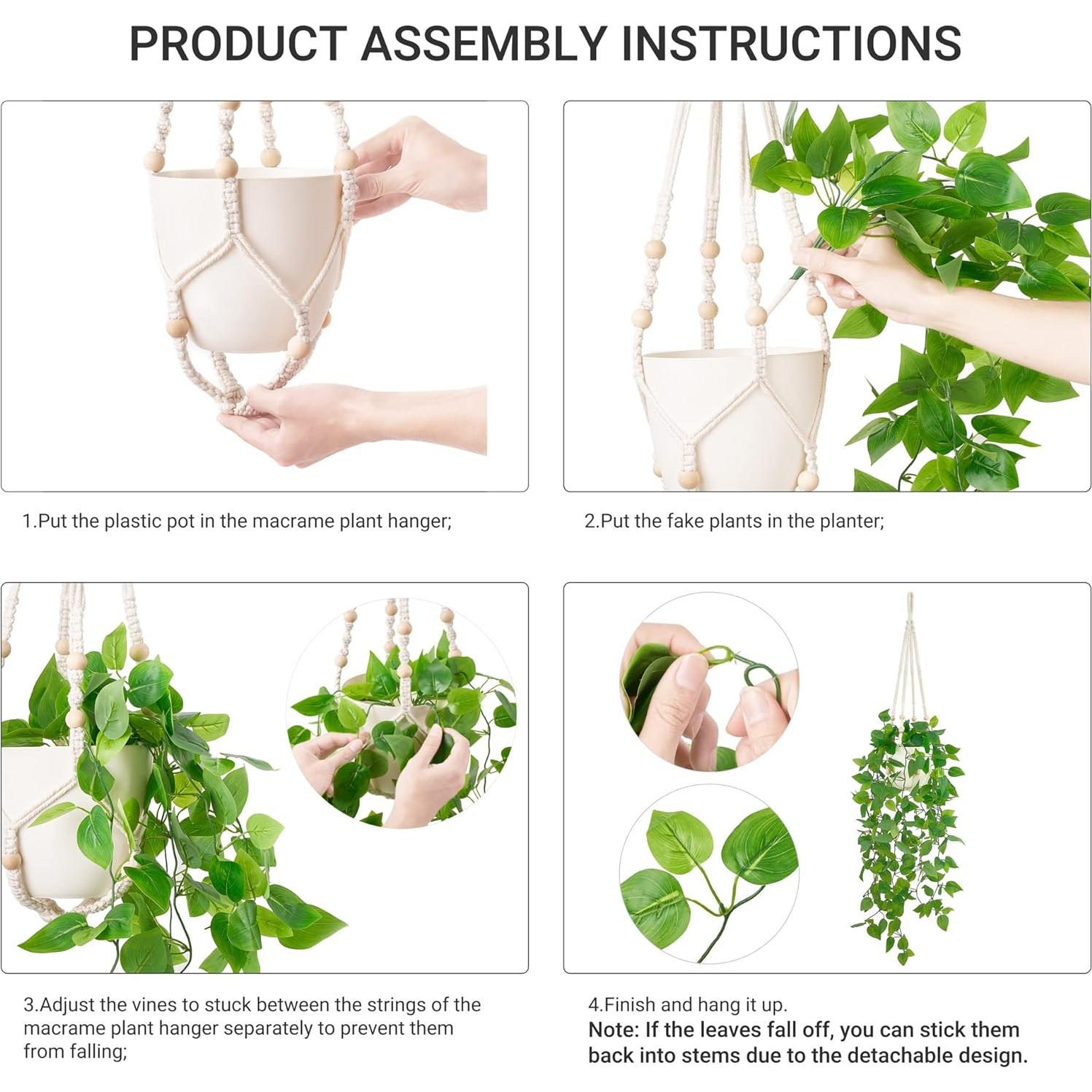 PRODUCT ASSEMBLY INSTRUCTIONS

1.Put the plastic pot in the macrame plant hanger;

2.Put the fake plants in the planter;

3.Adjust the vines to stuck between the strings of the macrame plant hanger separately to prevent them from falling;

4.Finish and hang it up.
Note: If the leaves fall off, you can stick them back into stems due to the detachable design.