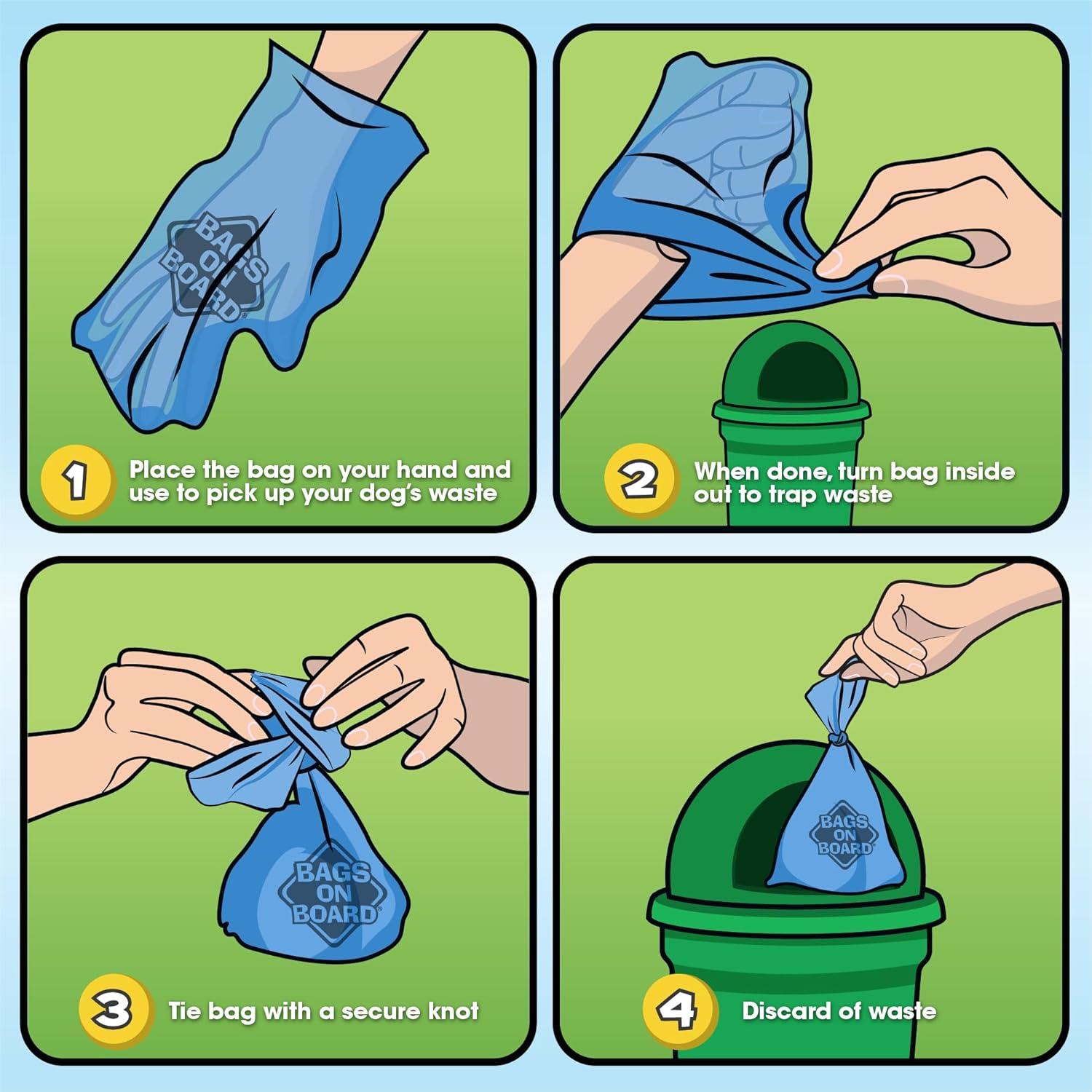 BAGS ON BOARD

1 Place the bag on your hand and use to pick up your dog's waste

2 When done, turn bag inside out to trap waste

BAGS ON BOARD

3 Tie bag with a secure knot

BAGS ON BOARD

4 Discard of waste