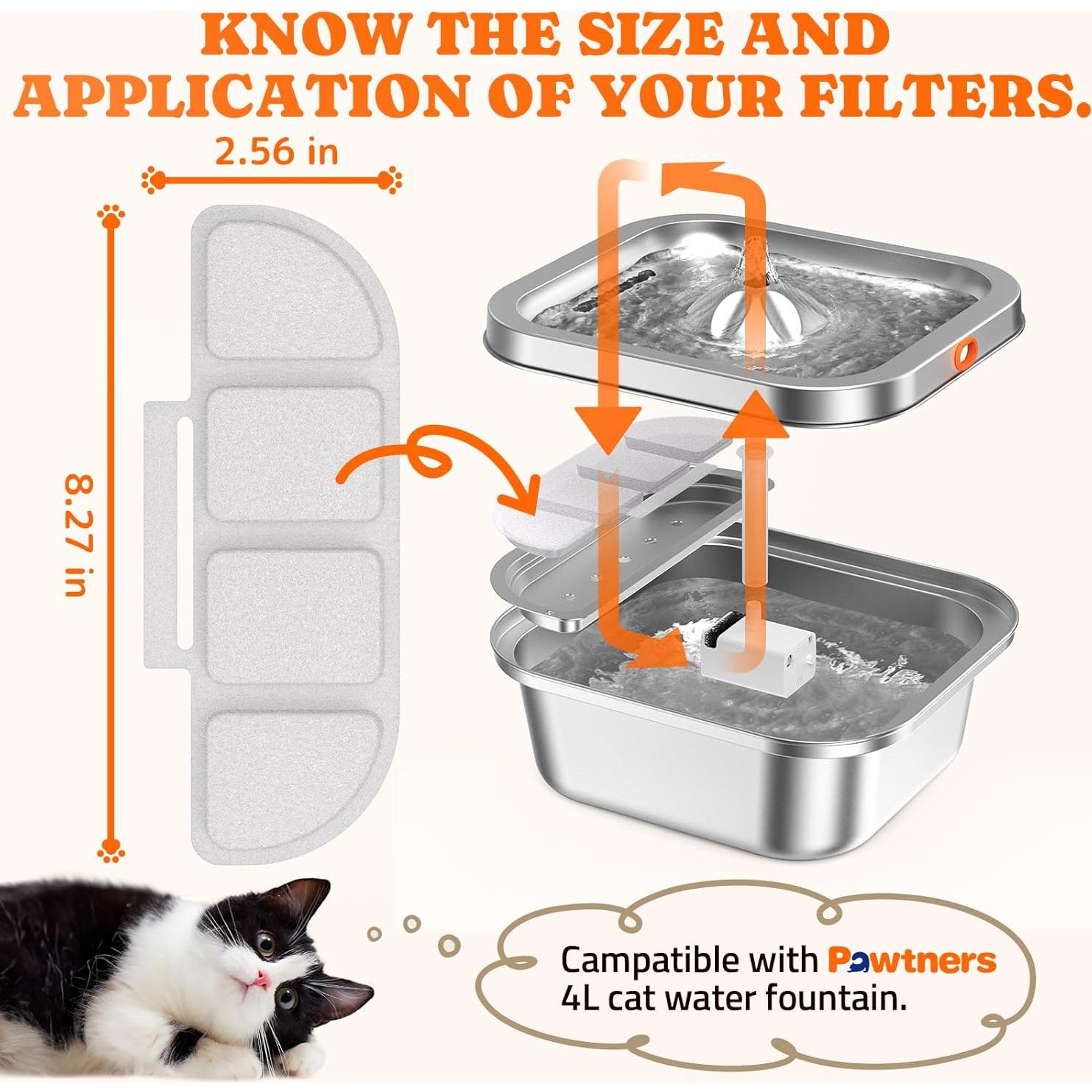 KNOW THE SIZE AND APPLICATION OF YOUR FILTERS.

2.56 in

8.27 in

Campatible with Pawtners 4L cat water fountain.