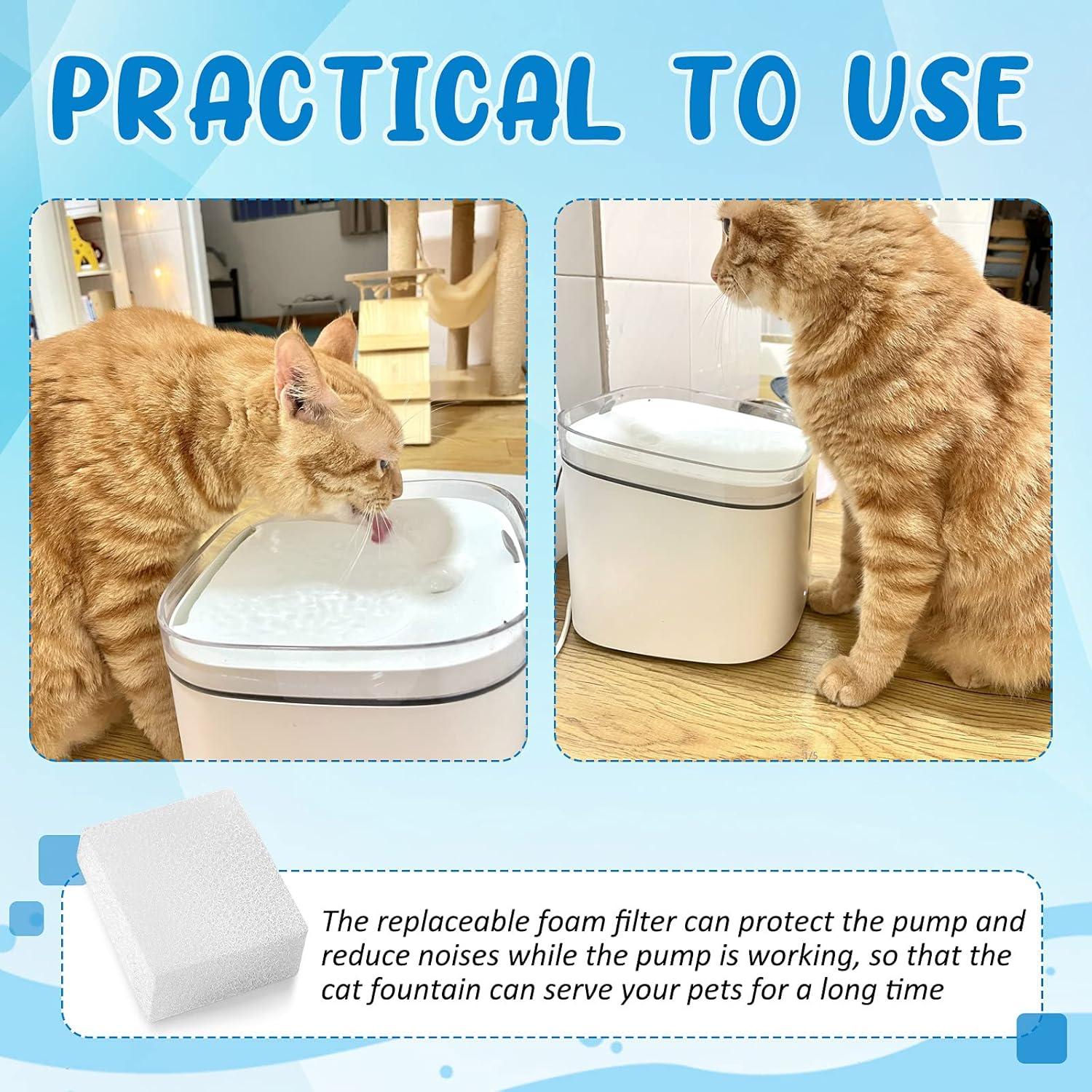 PRACTICAL TO USE

The replaceable foam filter can protect the pump and reduce noises while the pump is working, so that the cat fountain can serve your pets for a long time