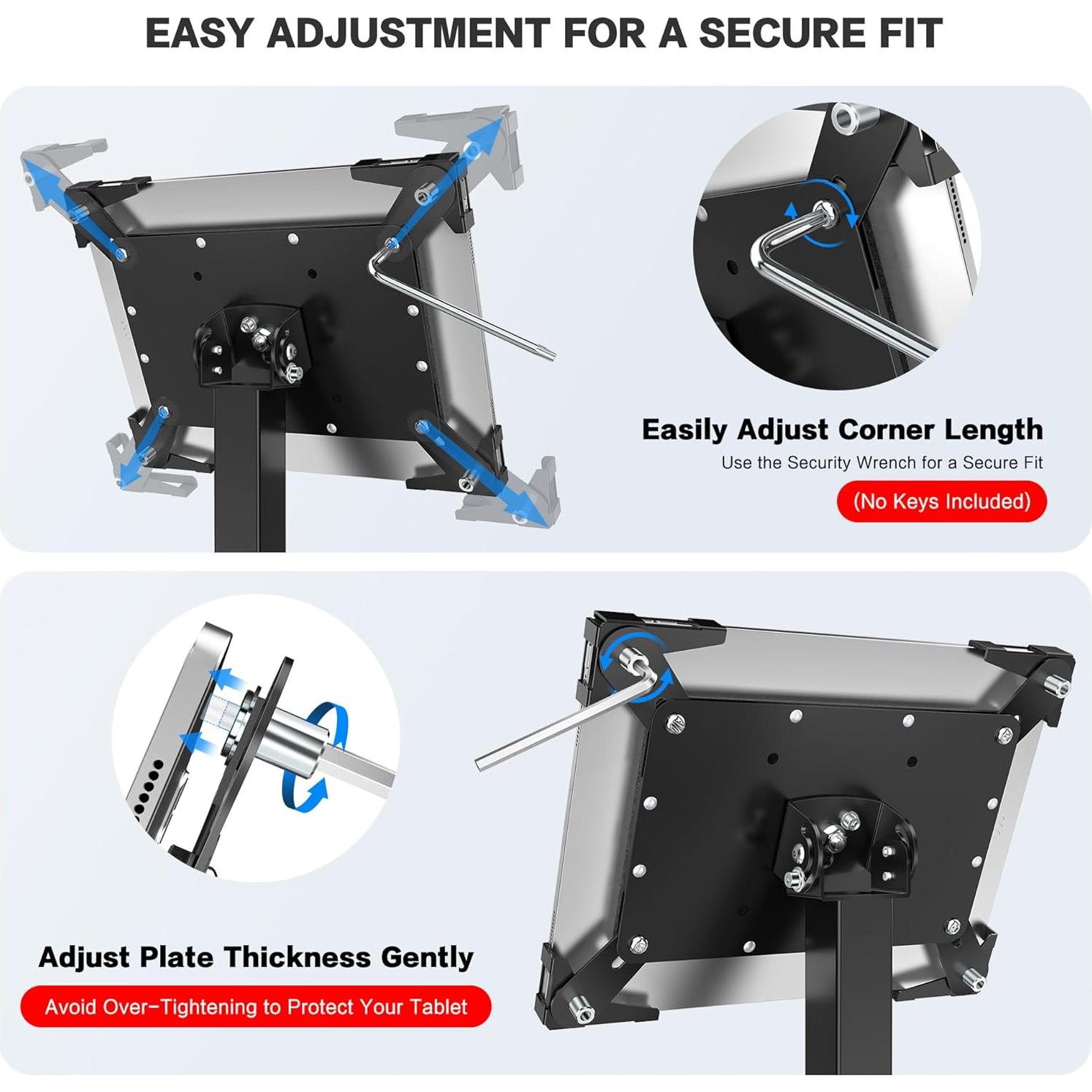 EASY ADJUSTMENT FOR A SECURE FIT

Easily Adjust Corner Length

Use the Security Wrench for a Secure Fit

(No Keys Included)

Adjust Plate Thickness Gently

Avoid Over-Tightening to Protect Your Tablet