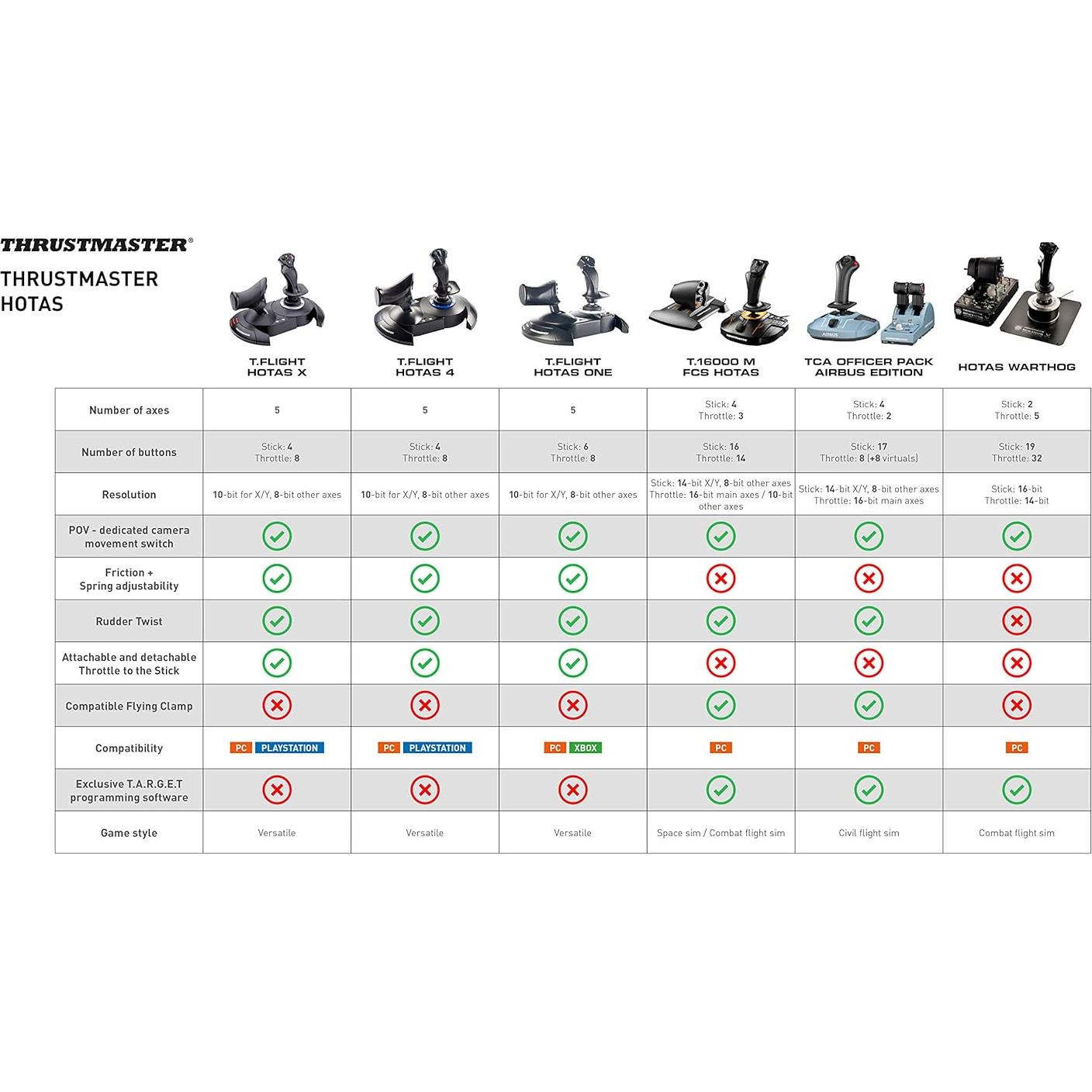 THRUSTMASTER®

THRUSTMASTER HOTAS

| | T.FLIGHT HOTAS X | T.FLIGHT HOTAS 4 | T.FLIGHT HOTAS ONE | T.16000 M FCS HOTAS | TCA OFFICER PACK AIRBUS EDITION | HOTAS WARTHOG |
|---|---|---|---|---|---|---|
| Number of axes | 5 | 5 | 5 | Stick: 4 Throttle: 3 | Stick: 4 Throttle: 2 | Stick: 2 Throttle: 5 |
| Number of buttons | Stick: 4 Throttle: 8 | Stick: 4 Throttle: 8 | Stick: 6 Throttle: 8 | Stick: 16 Throttle: 14 | Stick: 17 Throttle: 8 (+8 virtuals) | Stick: 19 Throttle: 32 |
| Resolution | 10-bit for X/Y, 8-bit other axes | 10-bit for X/Y, 8-bit other axes | 10-bit for X/Y, 8-bit other axes | Stick: 14-bit X/Y, 8-bit other axes Throttle: 16-bit main axes / 10-bit other axes | Stick: 14-bit X/Y, 8-bit other axes Throttle: 16-bit main axes | Stick: 16-bit Throttle: 14-bit |
| POV - dedicated camera movement switch | ✓ | ✓ | ✓ | ✓ | ✓ | ✓ |
| Friction + Spring adjustability | ✓ | ✓ | ✓ | ✗ | ✗ | ✗ |
| Rudder Twist | ✓ | ✓ | ✓ | ✓ | ✓ | ✗ |
| Attachable and detachable Throttle to the Stick | ✓ | ✓ | ✓ | ✗ | ✗ | ✗ |
| Compatible Flying Clamp | ✗ | ✗ | ✗ | ✓ | ✓ | ✗ |
| Compatibility | PC PLAYSTATION | PC PLAYSTATION | PC XBOX | PC | PC | PC |
| Exclusive T.A.R.G.E.T programming software | ✗ | ✗ | ✗ | ✓ | ✓ | ✓ |
| Game style | Versatile | Versatile | Versatile | Space sim / Combat flight sim | Civil flight sim | Combat flight sim |