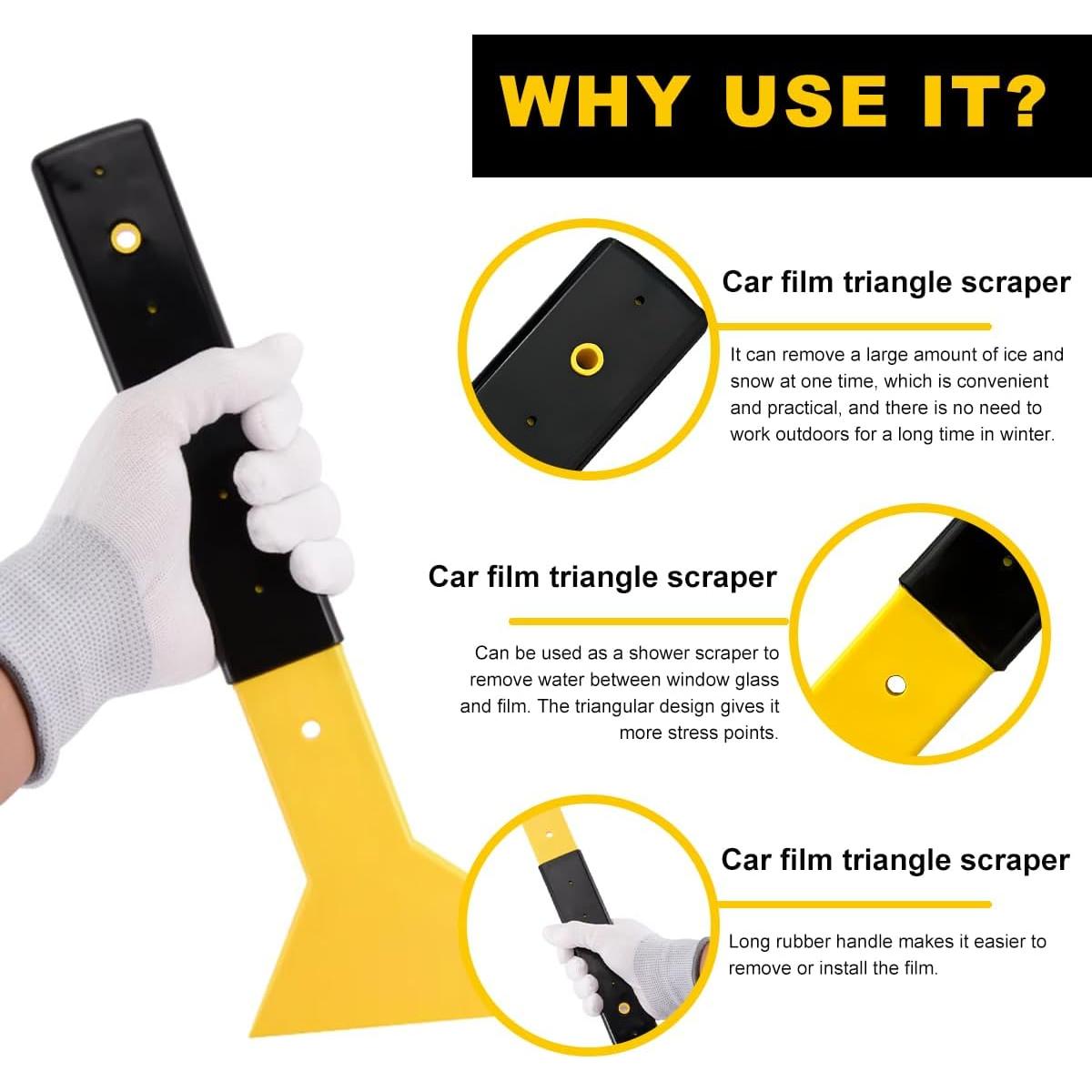 WHY USE IT?

Car film triangle scraper

It can remove a large amount of ice and snow at one time, which is convenient and practical, and there is no need to work outdoors for a long time in winter.

Car film triangle scraper

Can be used as a shower scraper to remove water between window glass and film. The triangular design gives it more stress points.

Car film triangle scraper

Long rubber handle makes it easier to remove or install the film.