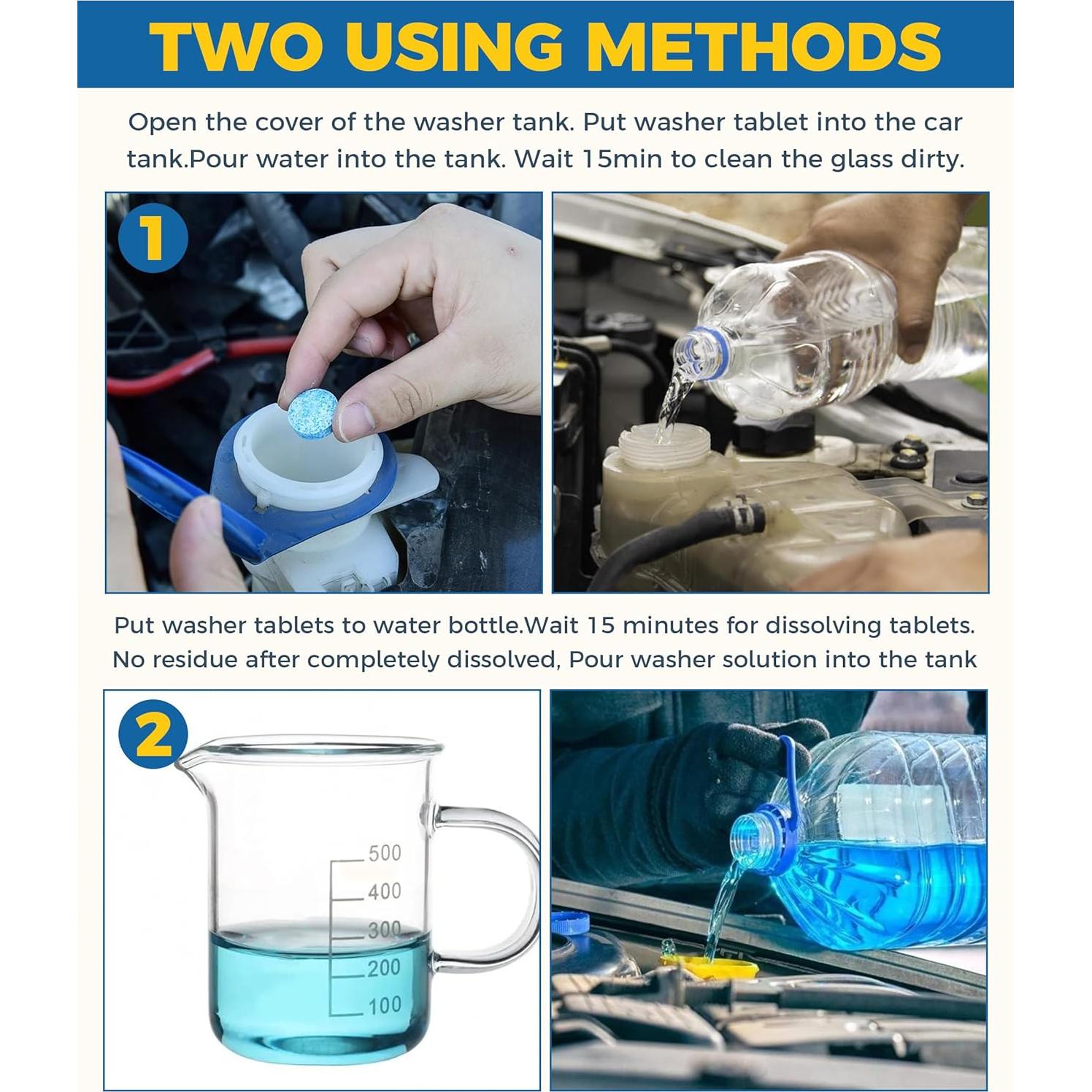 TWO USING METHODS

Open the cover of the washer tank. Put washer tablet into the car tank.Pour water into the tank. Wait 15min to clean the glass dirty.

1

Put washer tablets to water bottle.Wait 15 minutes for dissolving tablets. No residue after completely dissolved, Pour washer solution into the tank

2

500
400
300
200
100