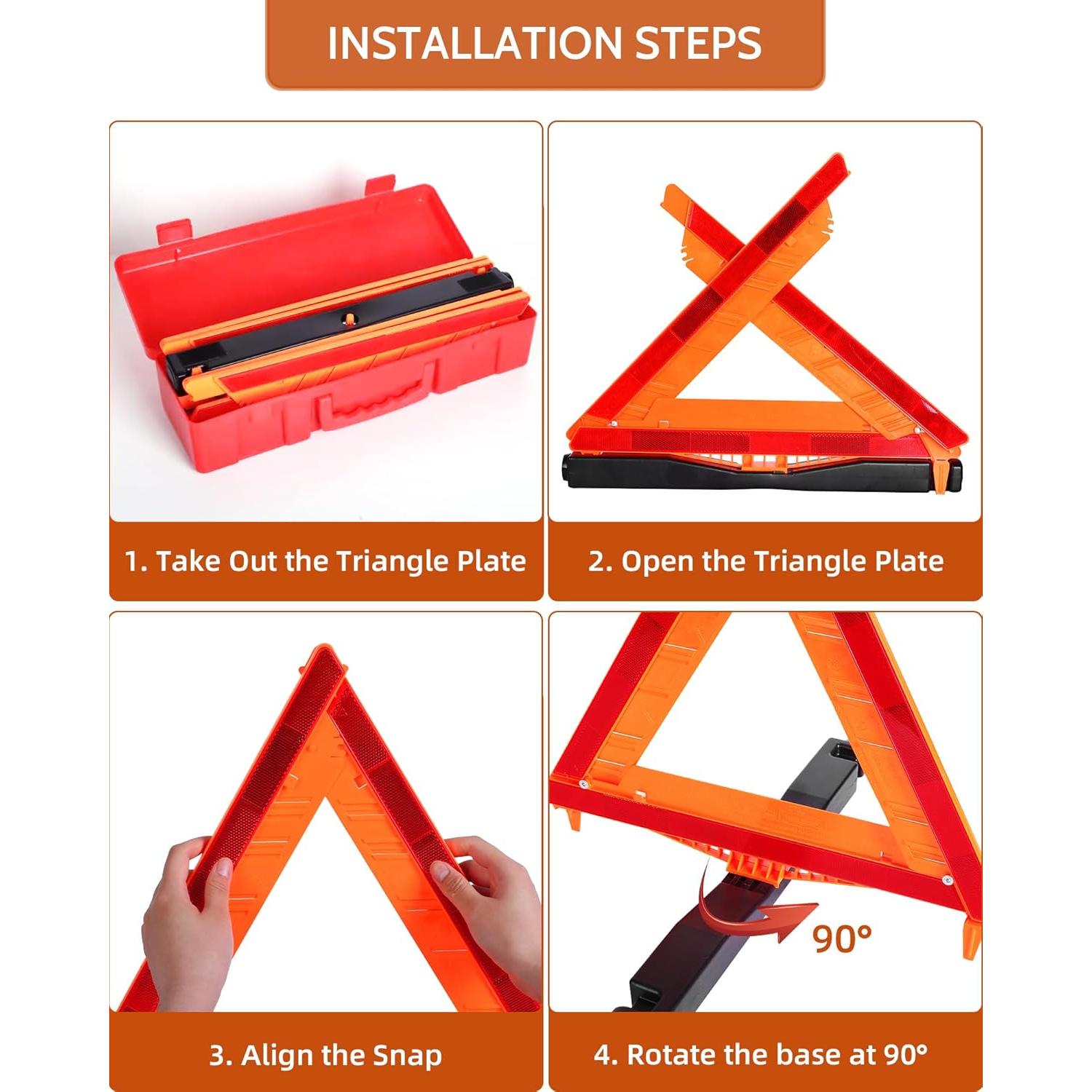 INSTALLATION STEPS

1. Take Out the Triangle Plate

2. Open the Triangle Plate

3. Align the Snap

90°

4. Rotate the base at 90°