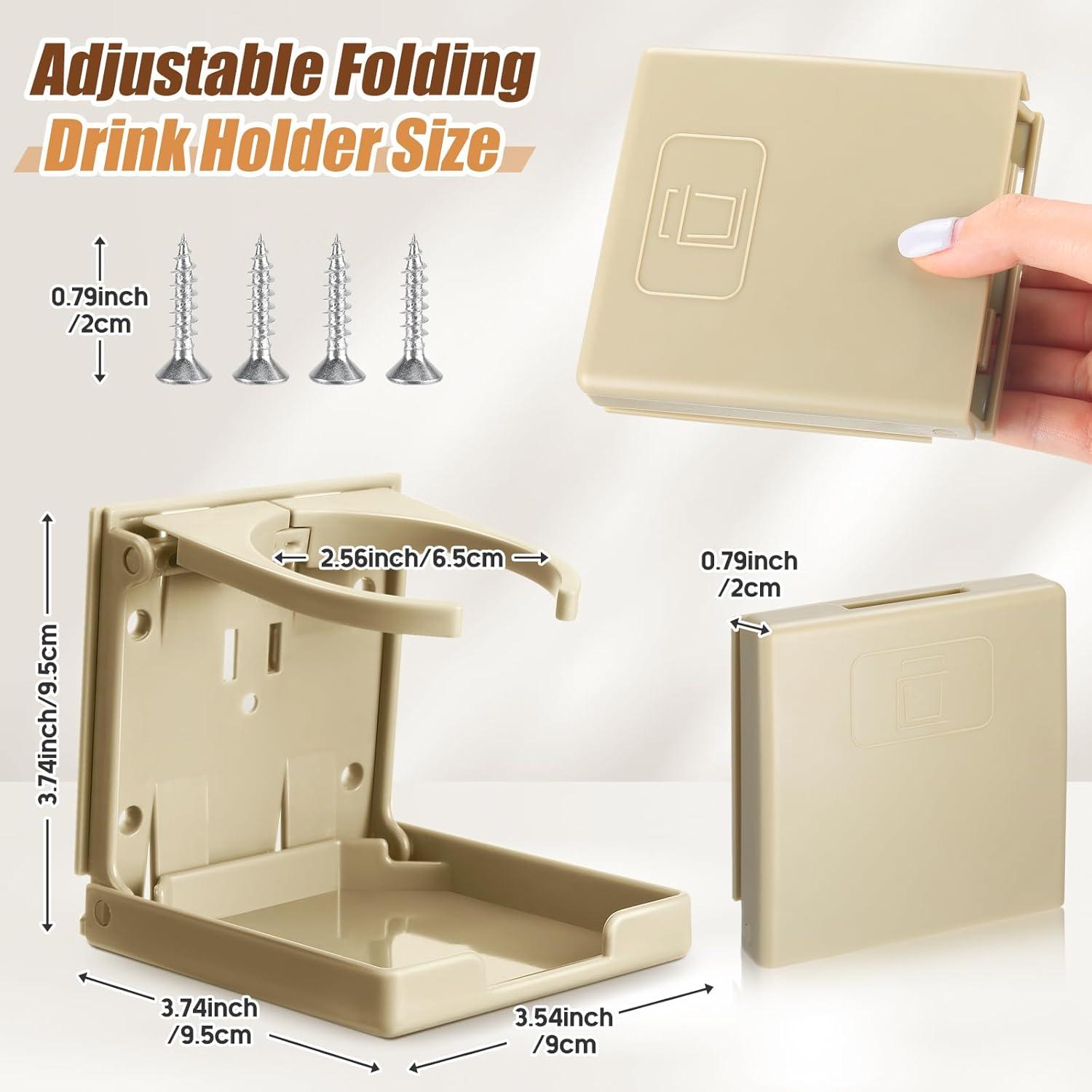 Adjustable Folding
Drink Holder Size

0.79inch
/2cm

2.56inch/6.5cm

0.79inch
/2cm

3.74inch/9.5cm

3.74inch
/9.5cm

3.54inch
/9cm