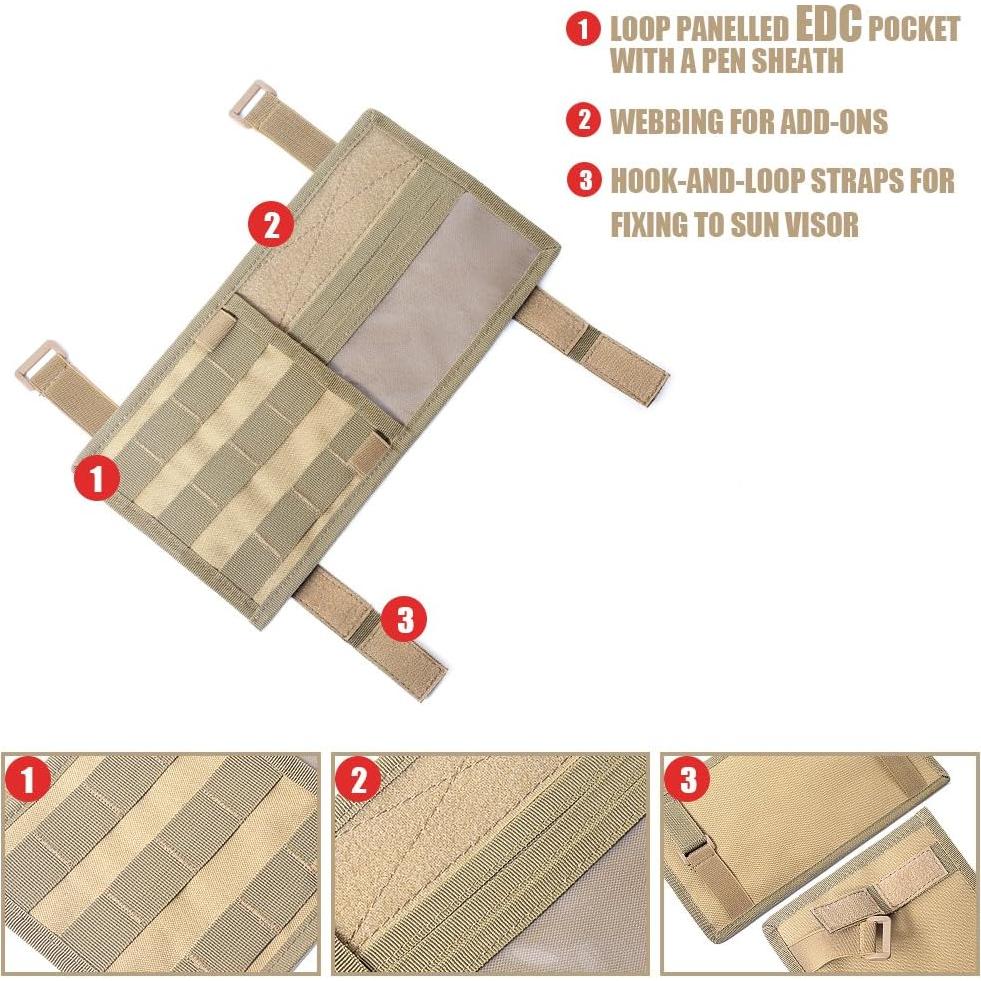 1 LOOP PANELLED EDC POCKET WITH A PEN SHEATH

2 WEBBING FOR ADD-ONS

3 HOOK-AND-LOOP STRAPS FOR FIXING TO SUN VISOR

2

1

3

1

2

3