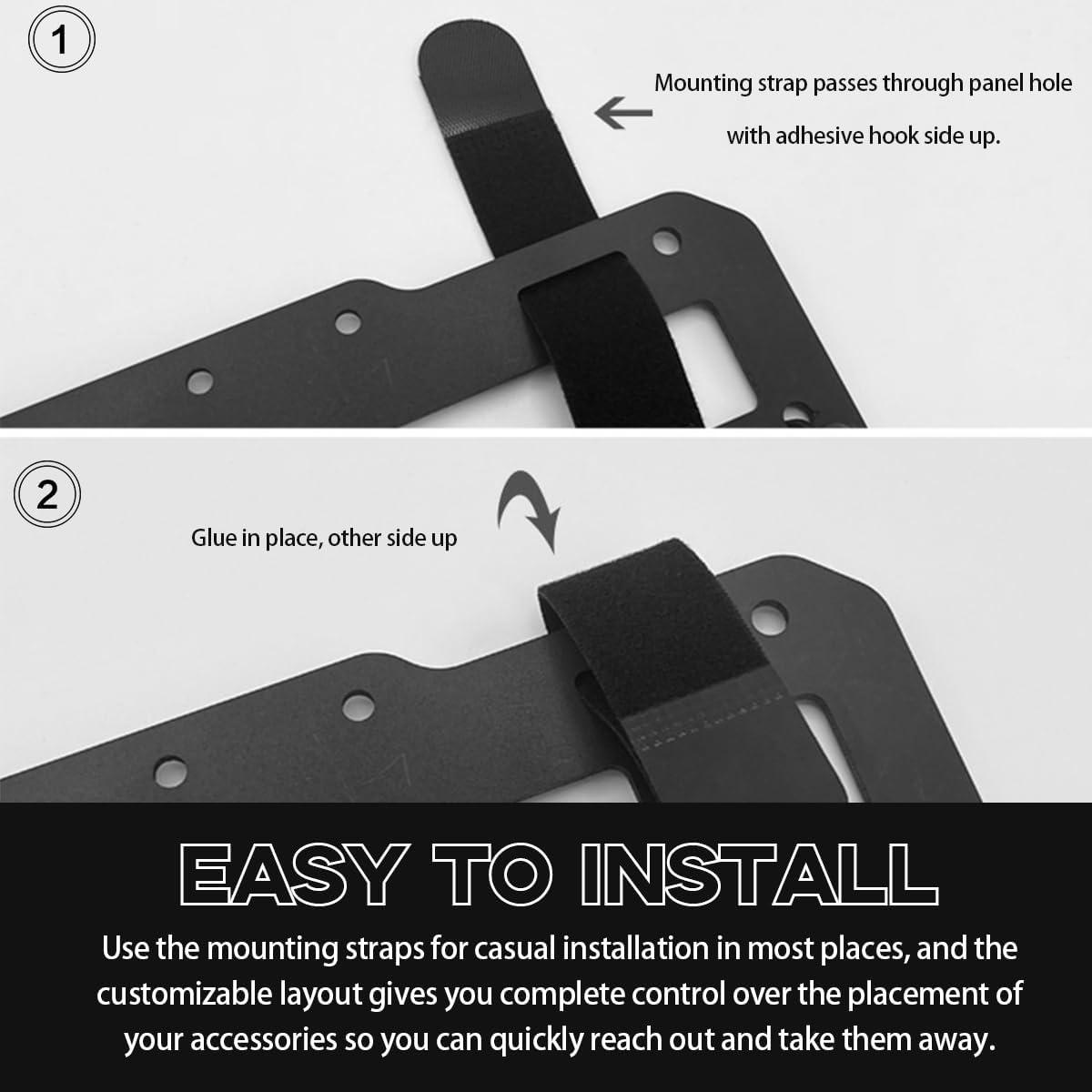 1

Mounting strap passes through panel hole with adhesive hook side up.

2

Glue in place, other side up

EASY TO INSTALL

Use the mounting straps for casual installation in most places, and the customizable layout gives you complete control over the placement of your accessories so you can quickly reach out and take them away.