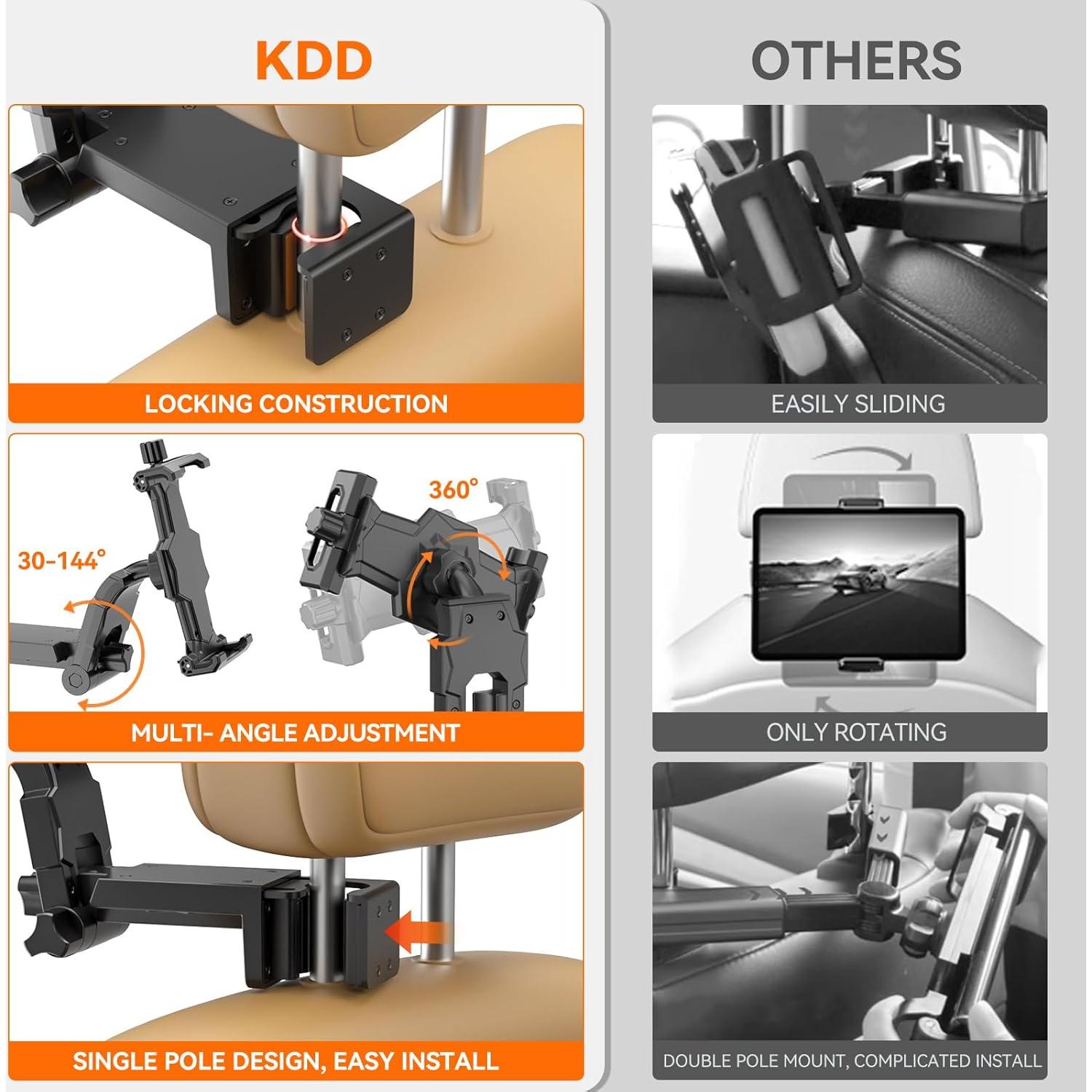 KDD

LOCKING CONSTRUCTION

30-144°

360°

MULTI- ANGLE ADJUSTMENT

SINGLE POLE DESIGN, EASY INSTALL

OTHERS

EASILY SLIDING

ONLY ROTATING

DOUBLE POLE MOUNT, COMPLICATED INSTALL