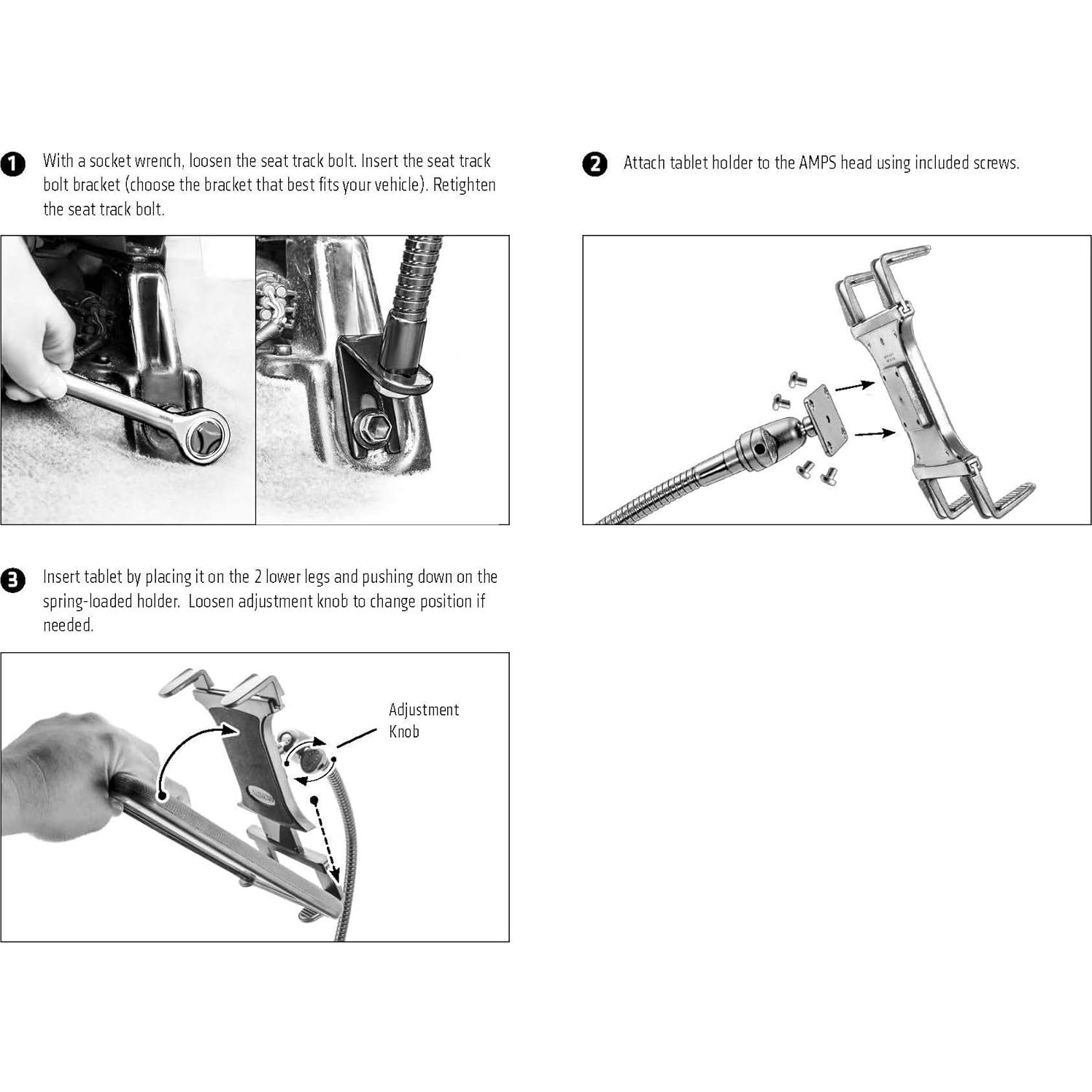 1 With a socket wrench, loosen the seat track bolt. Insert the seat track bolt bracket (choose the bracket that best fits your vehicle). Retighten the seat track bolt.

2 Attach tablet holder to the AMPS head using included screws.

3 Insert tablet by placing it on the 2 lower legs and pushing down on the spring-loaded holder. Loosen adjustment knob to change position if needed.

Adjustment Knob