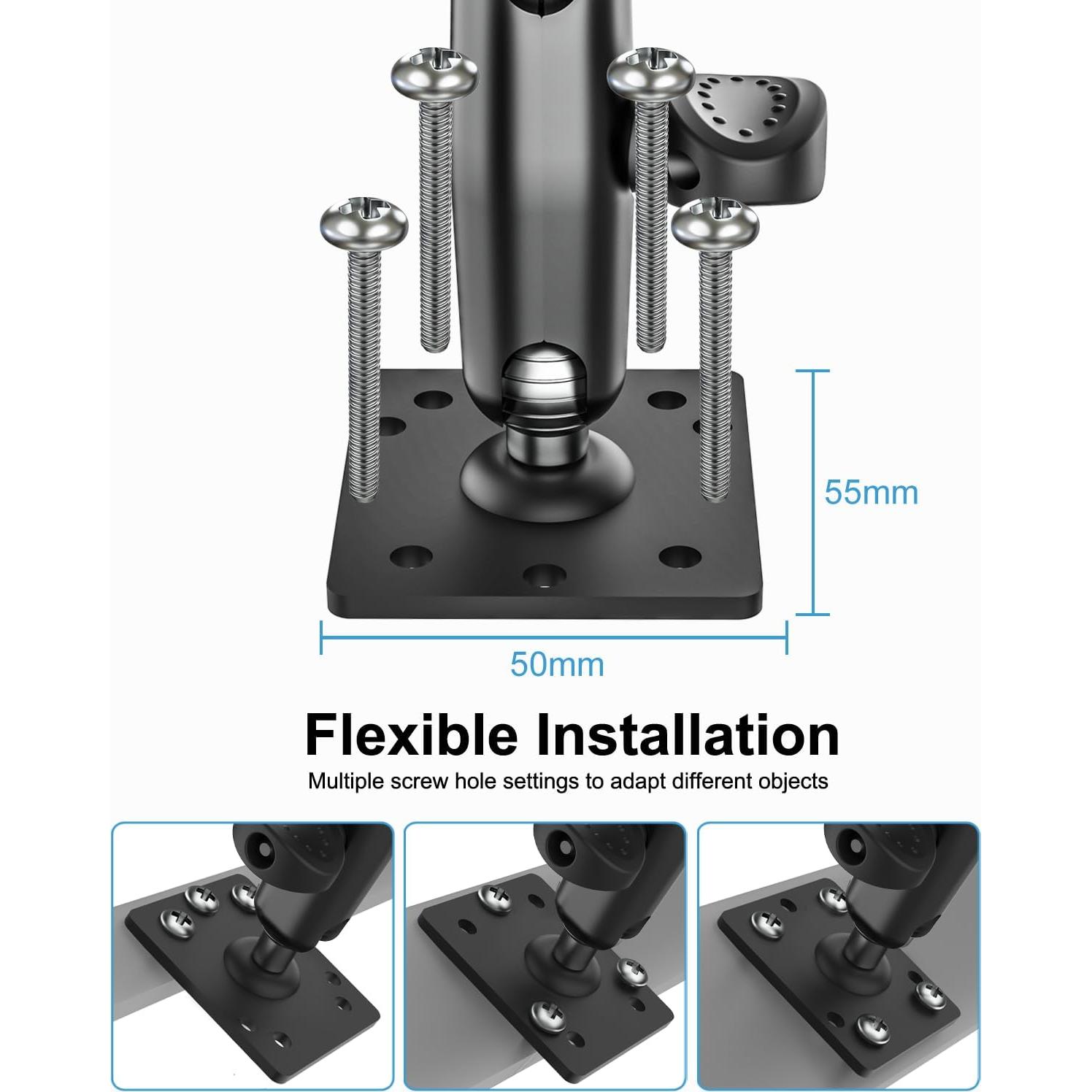 55mm

50mm

Flexible Installation

Multiple screw hole settings to adapt different objects