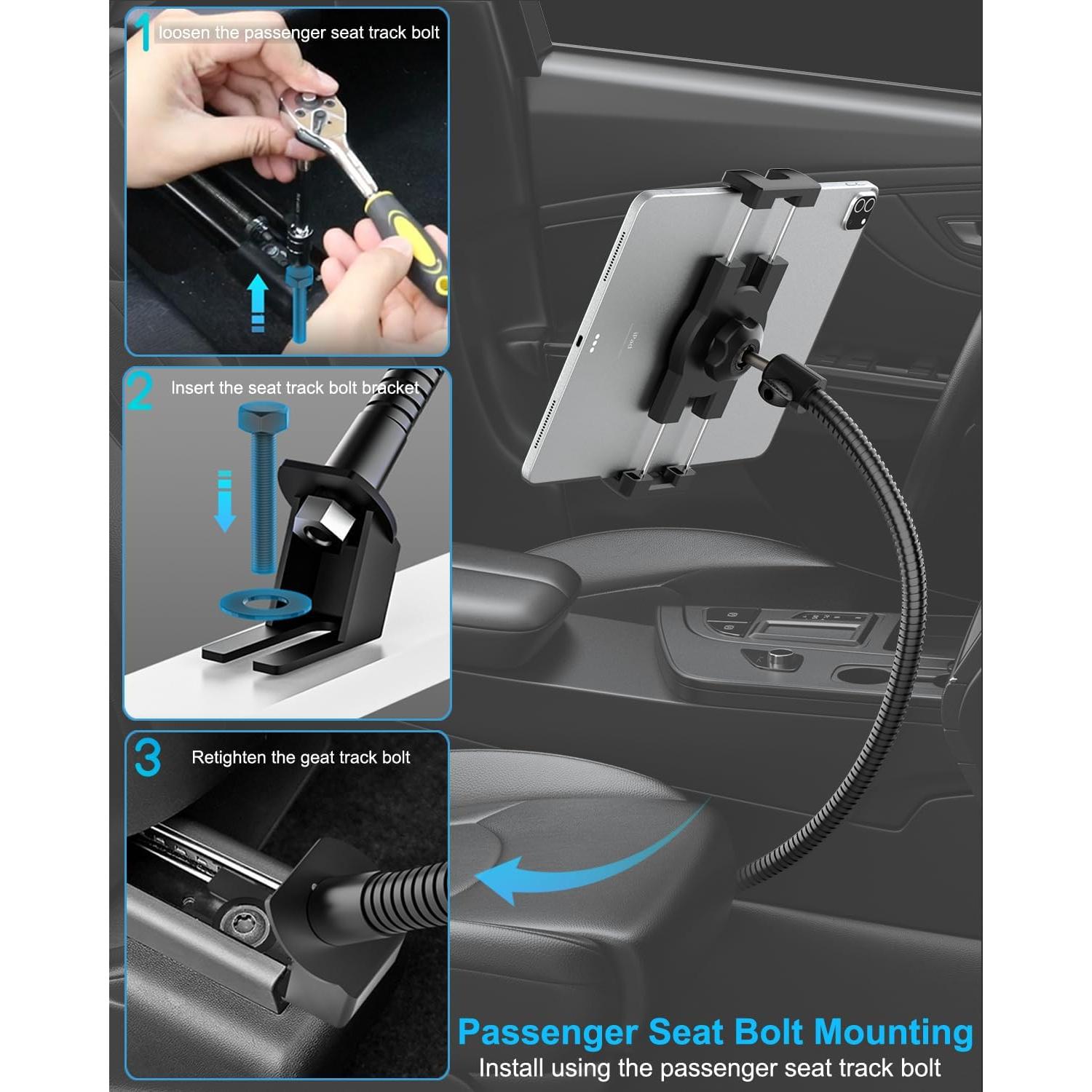 1 loosen the passenger seat track bolt

2 Insert the seat track bolt bracket

3 Retighten the geat track bolt

iPad

Passenger Seat Bolt Mounting
Install using the passenger seat track bolt