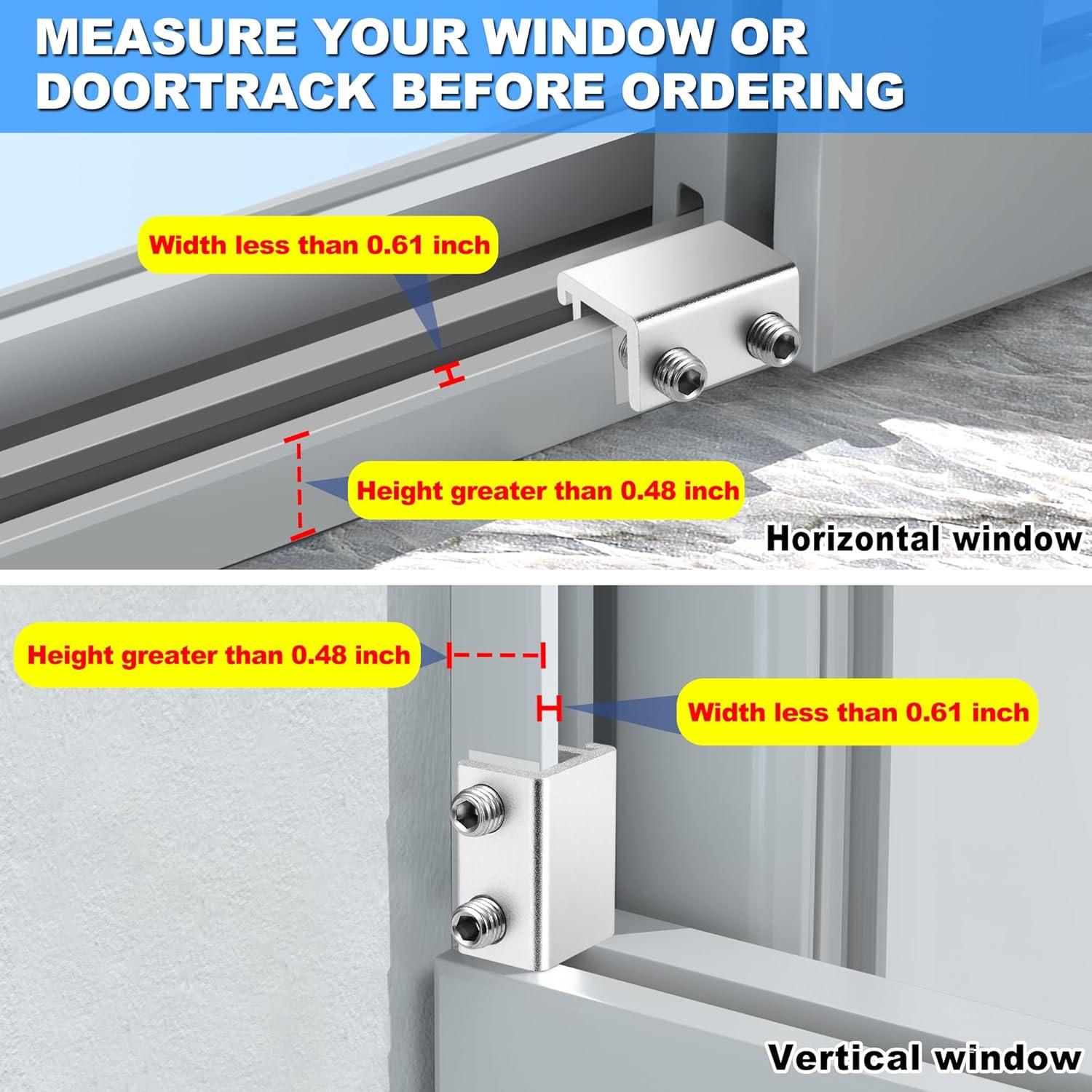 MEASURE YOUR WINDOW OR DOORTRACK BEFORE ORDERING

Width less than 0.61 inch

Height greater than 0.48 inch

Horizontal window

Height greater than 0.48 inch

Width less than 0.61 inch

Vertical window