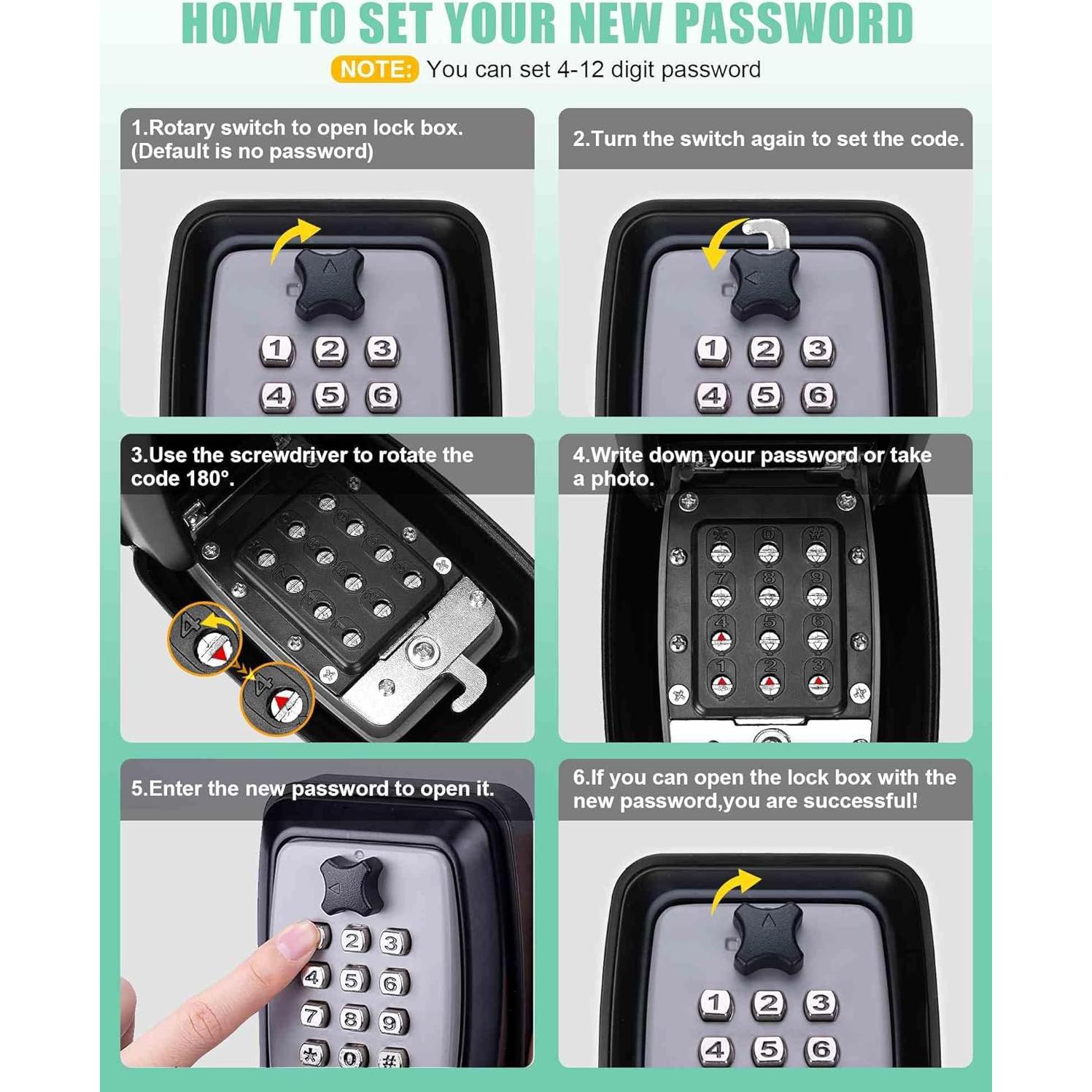 HOW TO SET YOUR NEW PASSWORD

NOTE: You can set 4-12 digit password

1.Rotary switch to open lock box. (Default is no password)

1 2 3
4 5 6

2.Turn the switch again to set the code.

1 2 3
4 5 6

3.Use the screwdriver to rotate the code 180°.

4
4

4.Write down your password or take a photo.

* 0 #
7 8 9
4 5 6
1 2 3

5.Enter the new password to open it.

2 3
4 5 6
7 8 9
* 0 #

6.If you can open the lock box with the new password,you are successful!

1 2 3
4 5 6