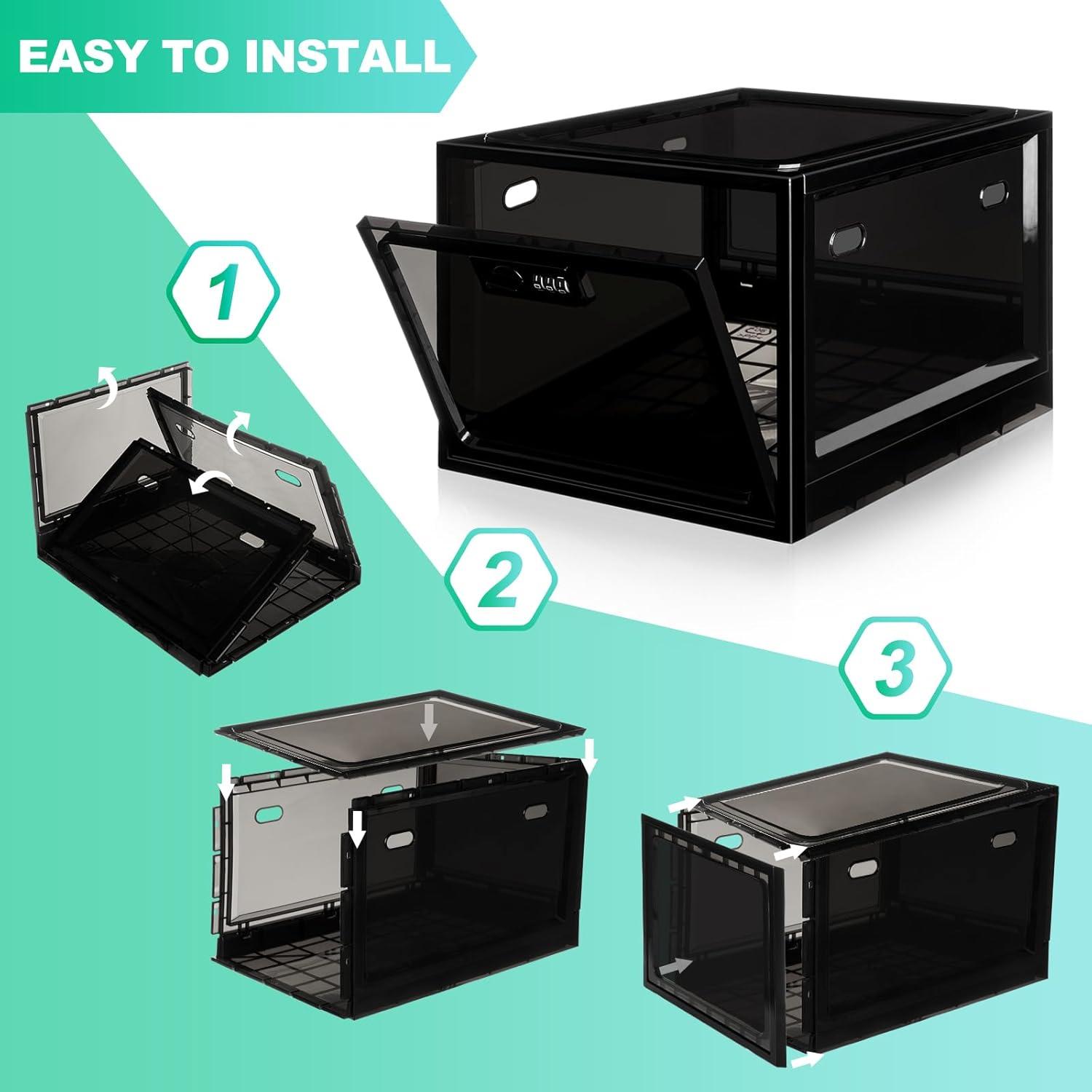 EASY TO INSTALL

1

2

3