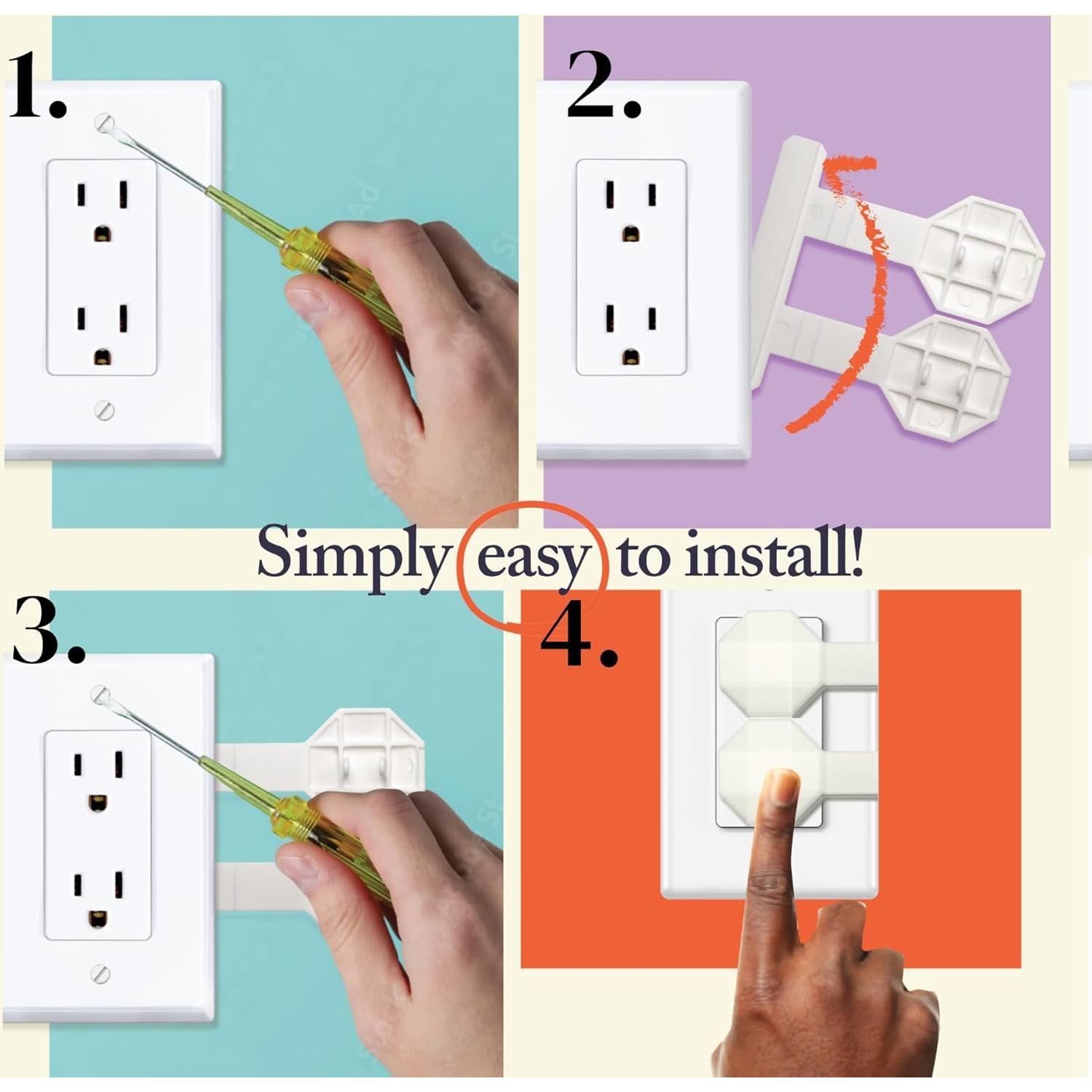 1.

2.

Simply easy to install!

3.

4.