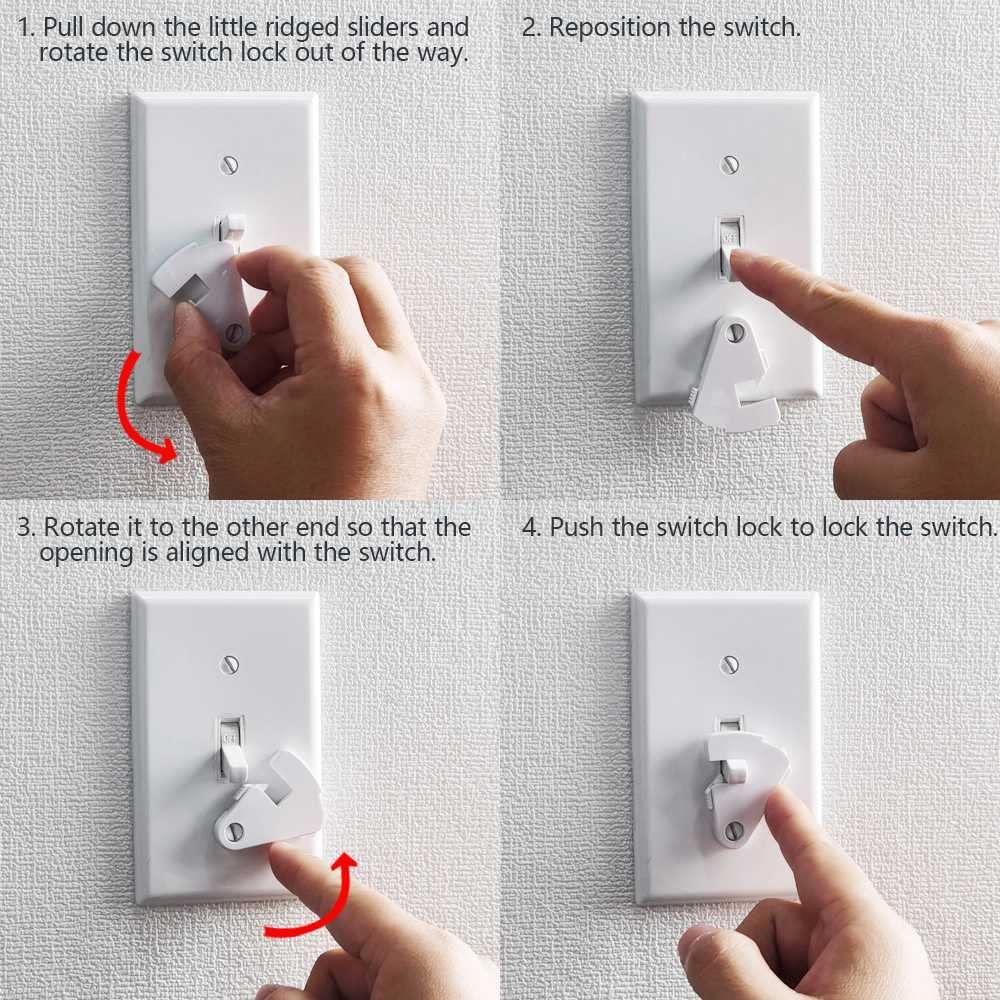 1. Pull down the little ridged sliders and rotate the switch lock out of the way.

2. Reposition the switch.

3. Rotate it to the other end so that the opening is aligned with the switch.

4. Push the switch lock to lock the switch.