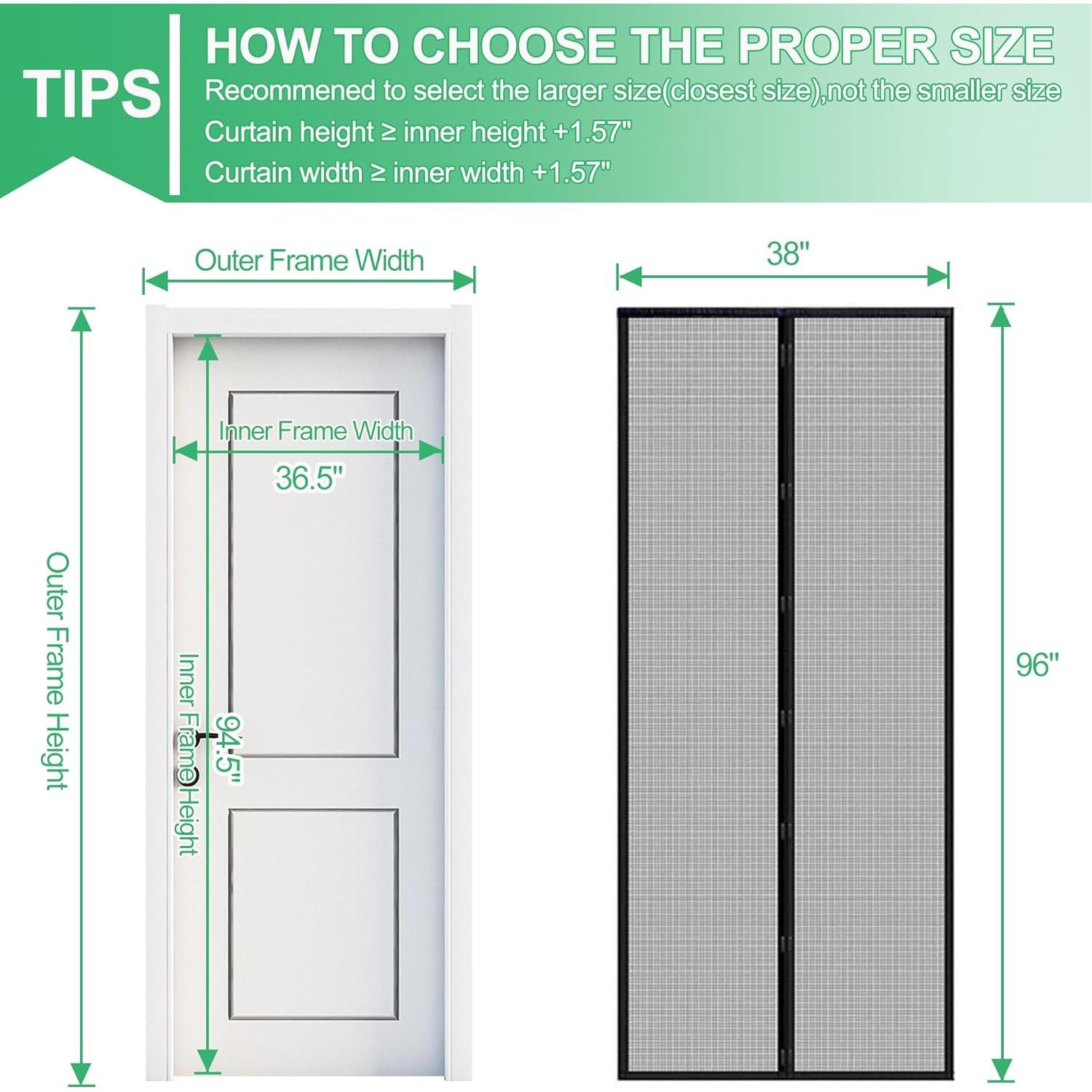 TIPS

HOW TO CHOOSE THE PROPER SIZE

Recommened to select the larger size(closest size),not the smaller size

Curtain height ≥ inner height +1.57"

Curtain width ≥ inner width +1.57"

Outer Frame Width

Inner Frame Width

36.5"

Outer Frame Height

Inner Frame Height

94.5"

38"

96"