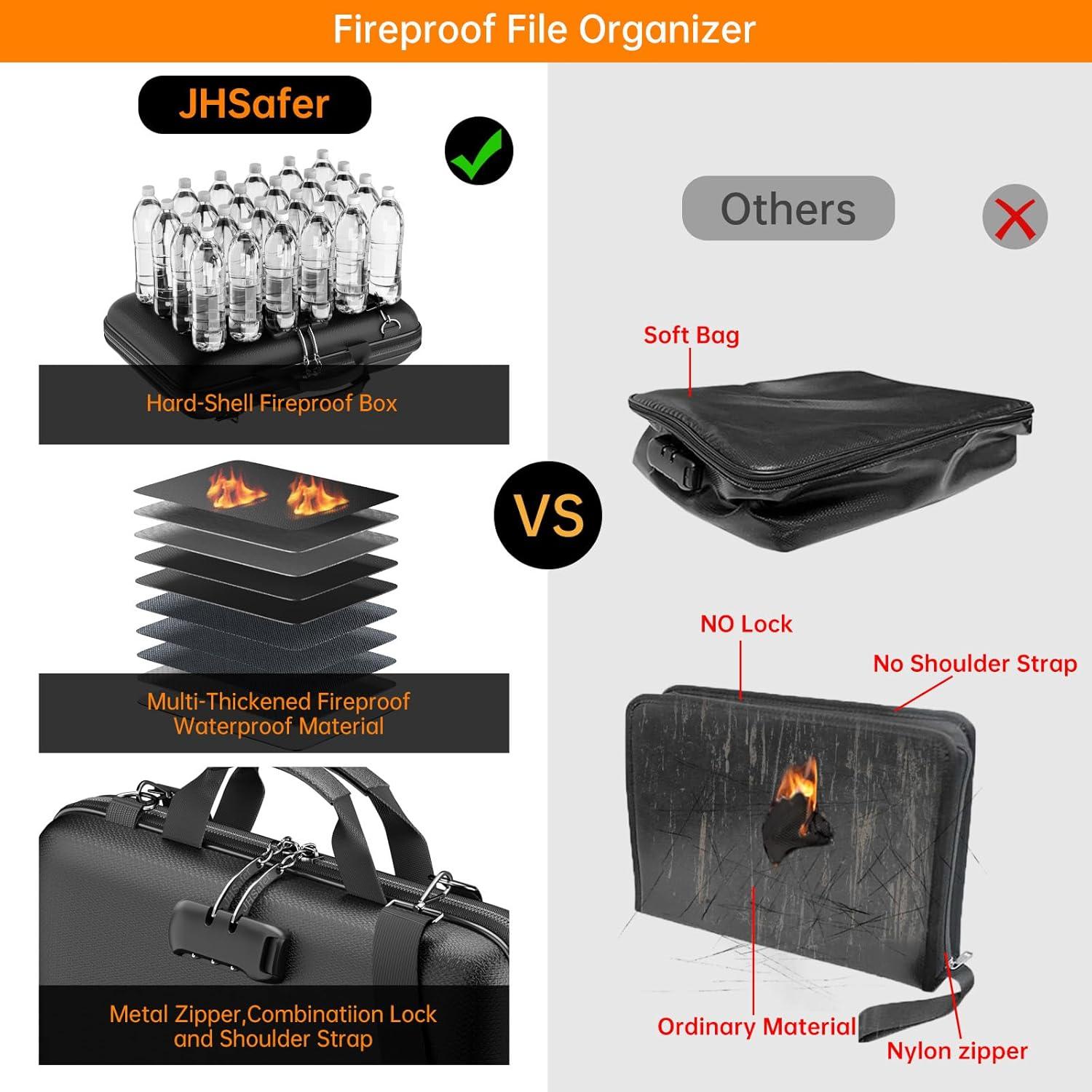 Fireproof File Organizer

JHSafer

Hard-Shell Fireproof Box

Multi-Thickened Fireproof Waterproof Material

Metal Zipper,Combinatiion Lock and Shoulder Strap

VS

Others

Soft Bag

NO Lock

No Shoulder Strap

Ordinary Material

Nylon zipper