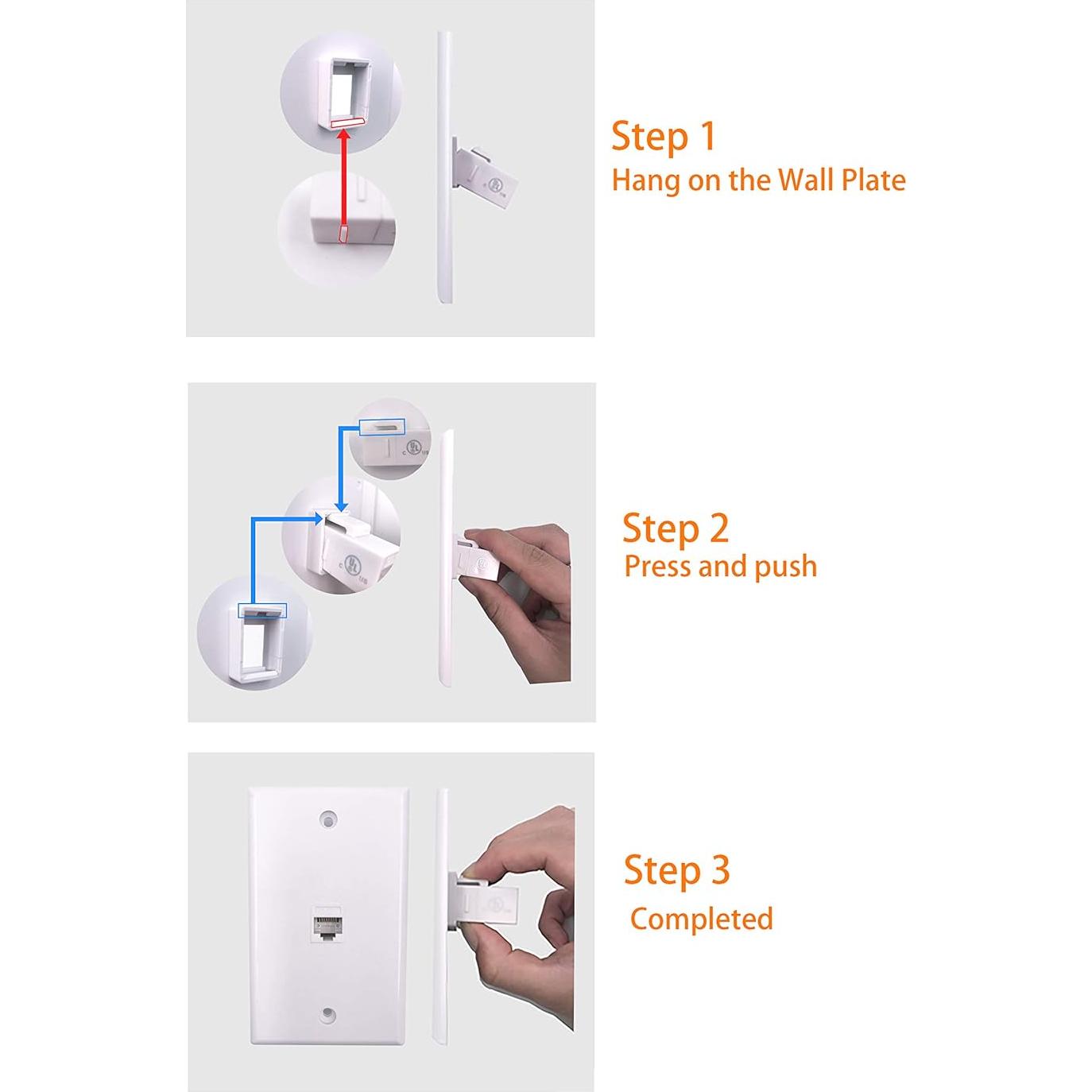 Step 1
Hang on the Wall Plate

Step 2
Press and push

Step 3
Completed