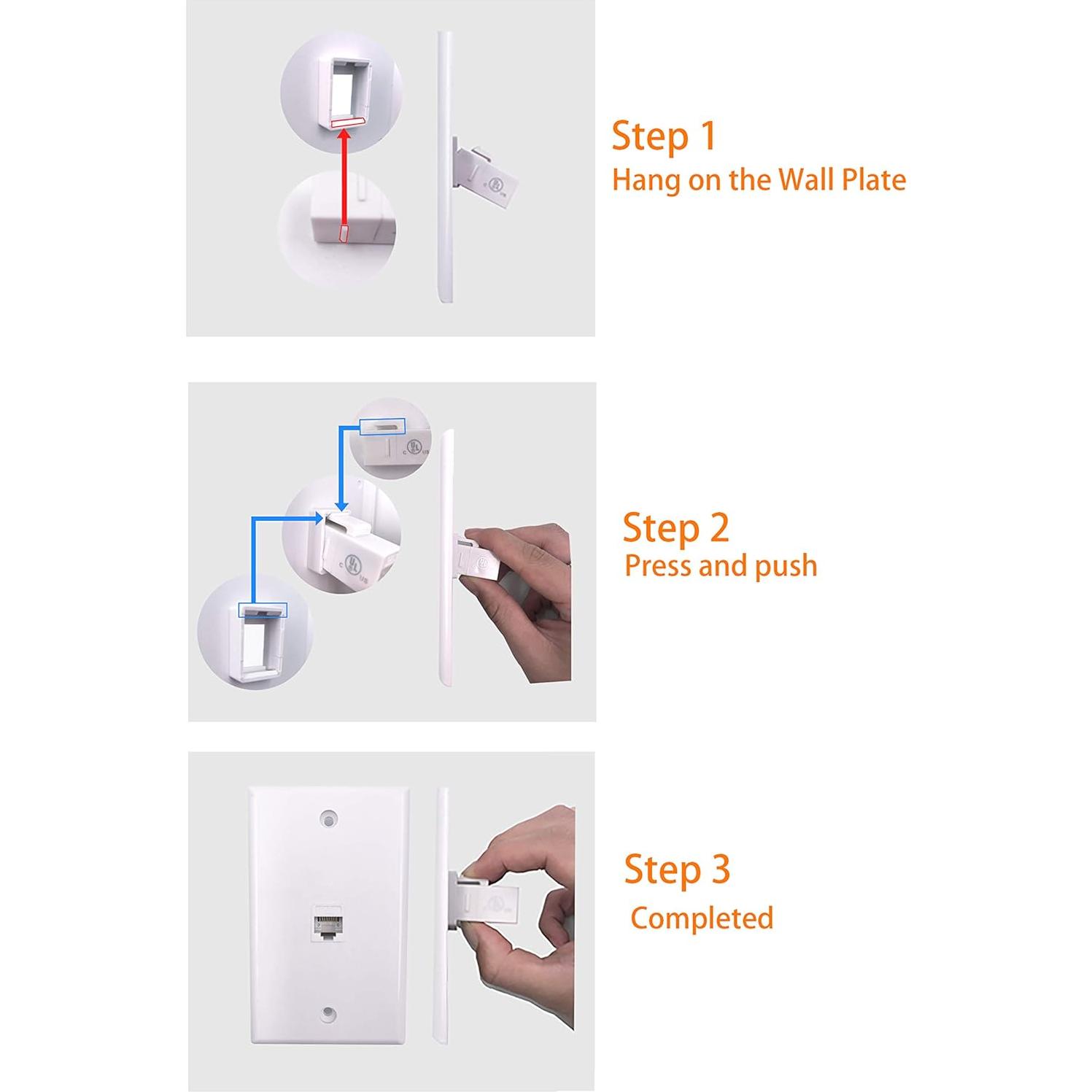 Step 1
Hang on the Wall Plate

Step 2
Press and push

Step 3
Completed