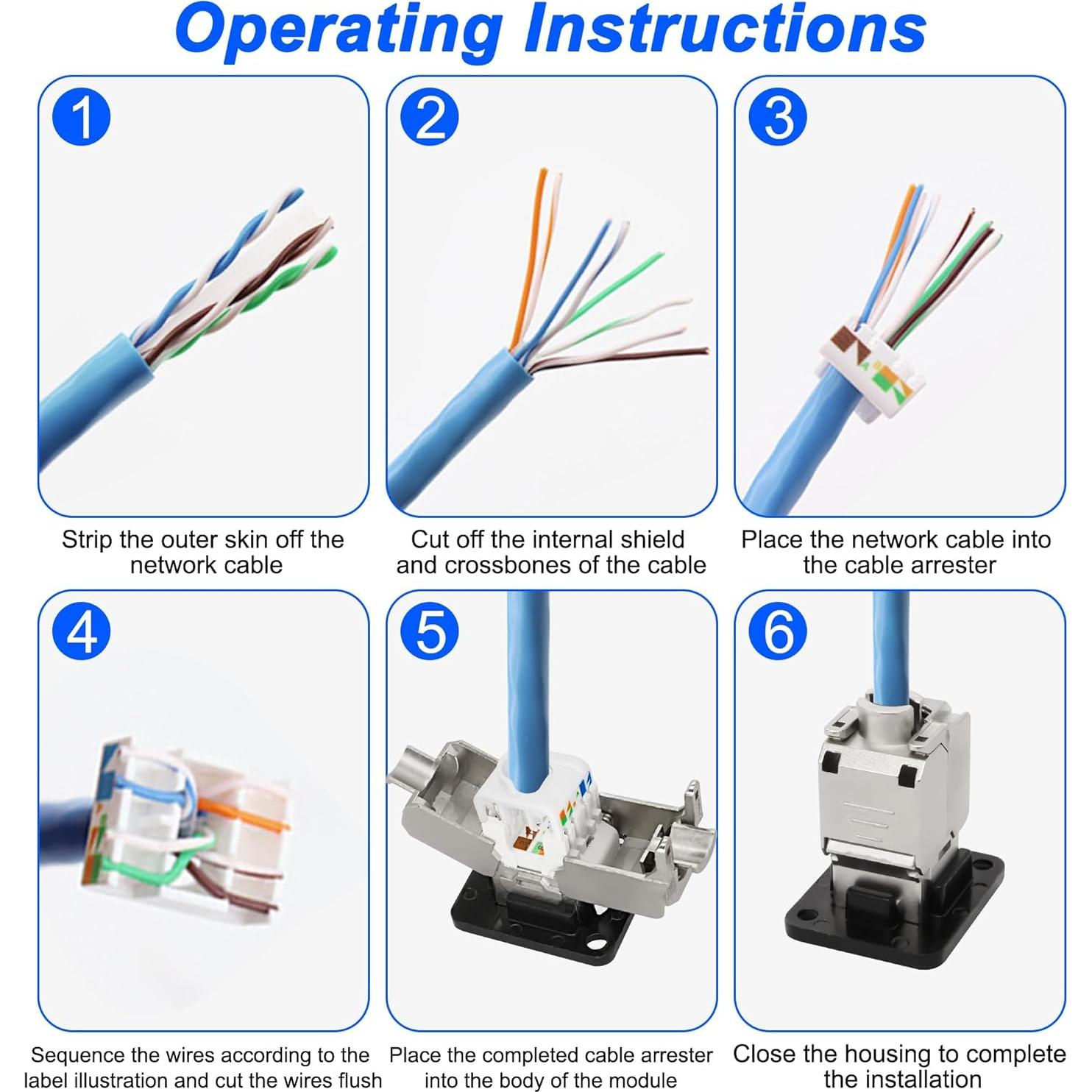 Operating Instructions

1

Strip the outer skin off the network cable

2

Cut off the internal shield and crossbones of the cable

3

Place the network cable into the cable arrester

4

Sequence the wires according to the label illustration and cut the wires flush

5

Place the completed cable arrester into the body of the module

6

Close the housing to complete the installation