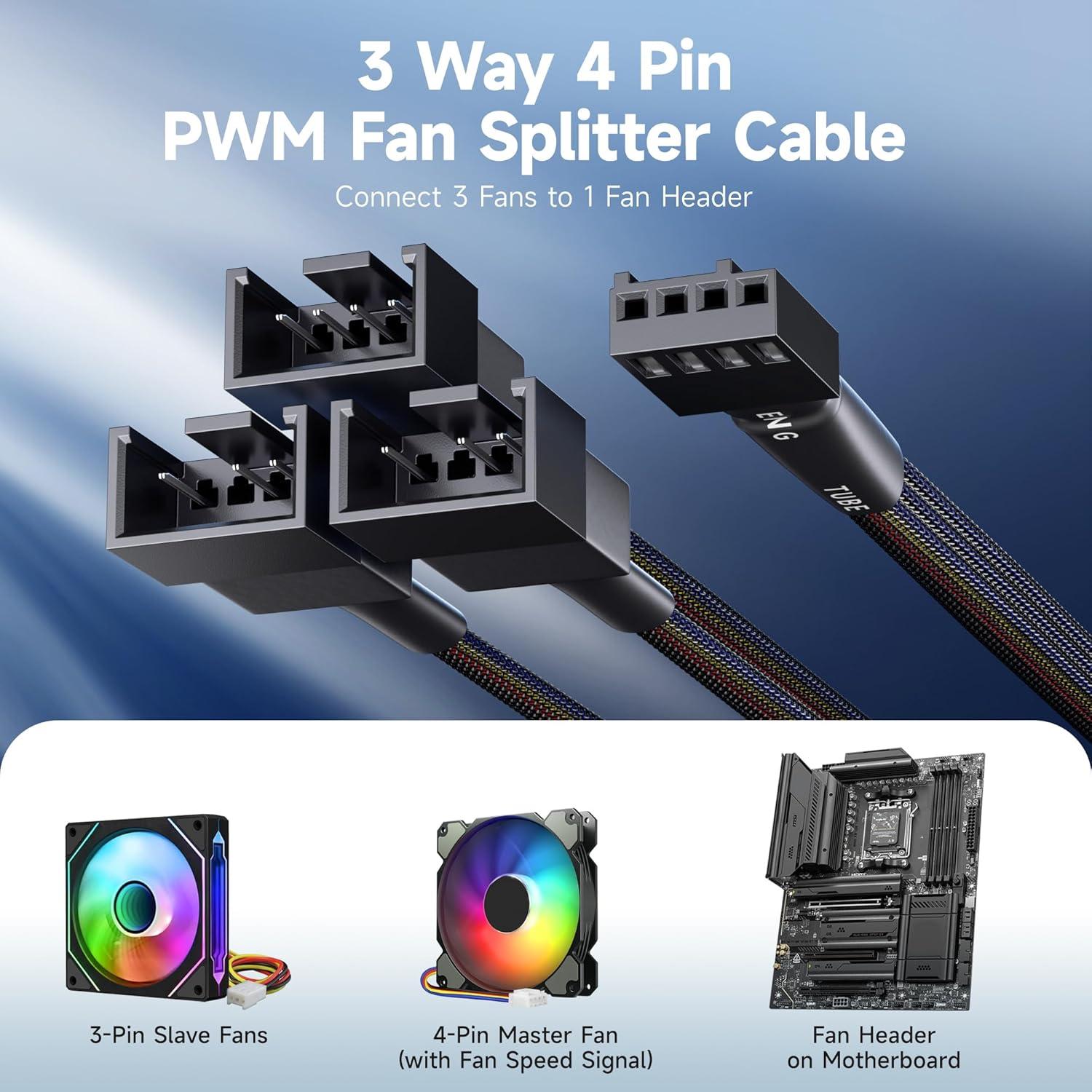 3 Way 4 Pin PWM Fan Splitter Cable

Connect 3 Fans to 1 Fan Header

ENG

TUBE

3-Pin Slave Fans

4-Pin Master Fan (with Fan Speed Signal)

Fan Header on Motherboard