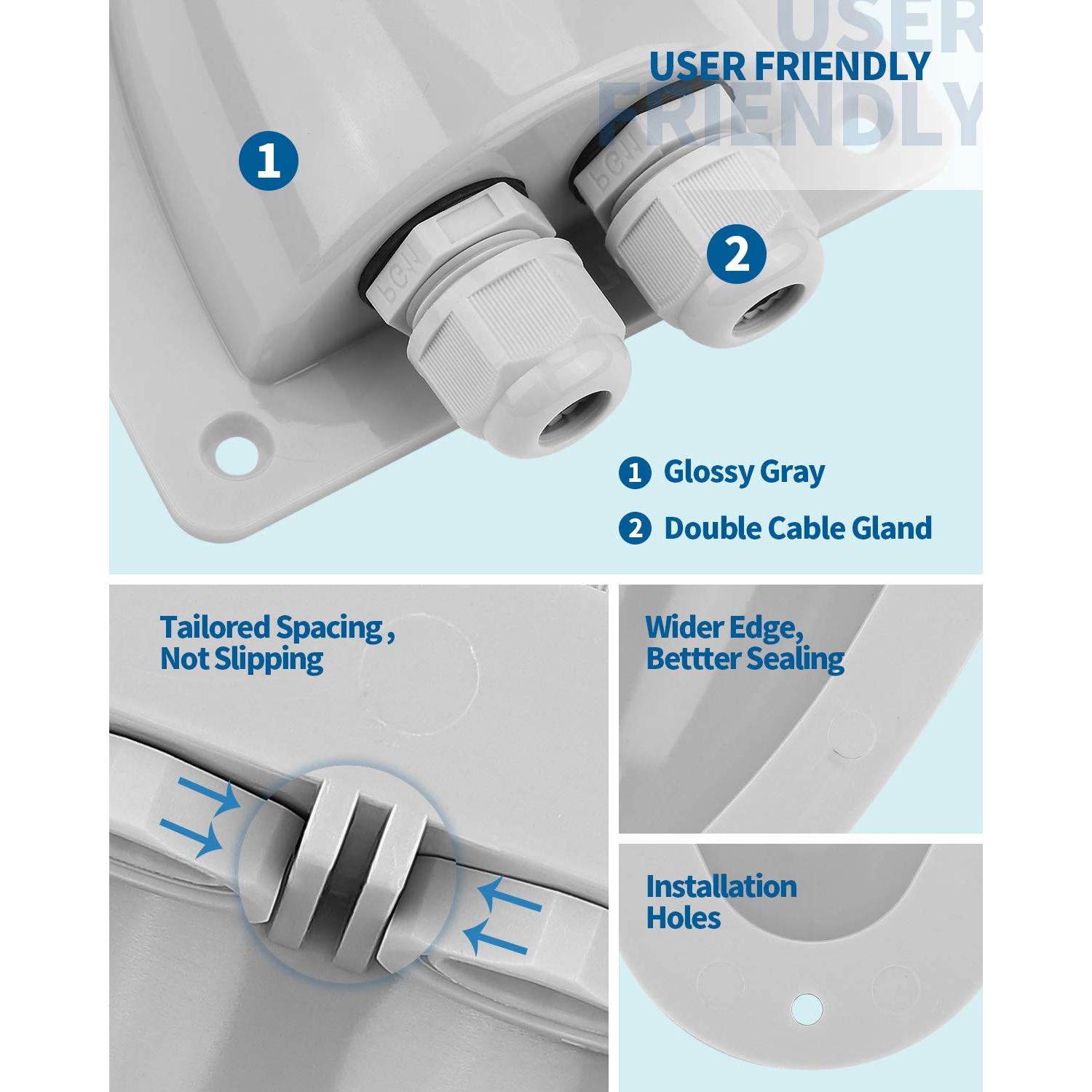 USER FRIENDLY

USER FRIENDLY

1

2

PG11

PG11

1 Glossy Gray

2 Double Cable Gland

Tailored Spacing , Not Slipping

Wider Edge, Bettter Sealing

Installation Holes