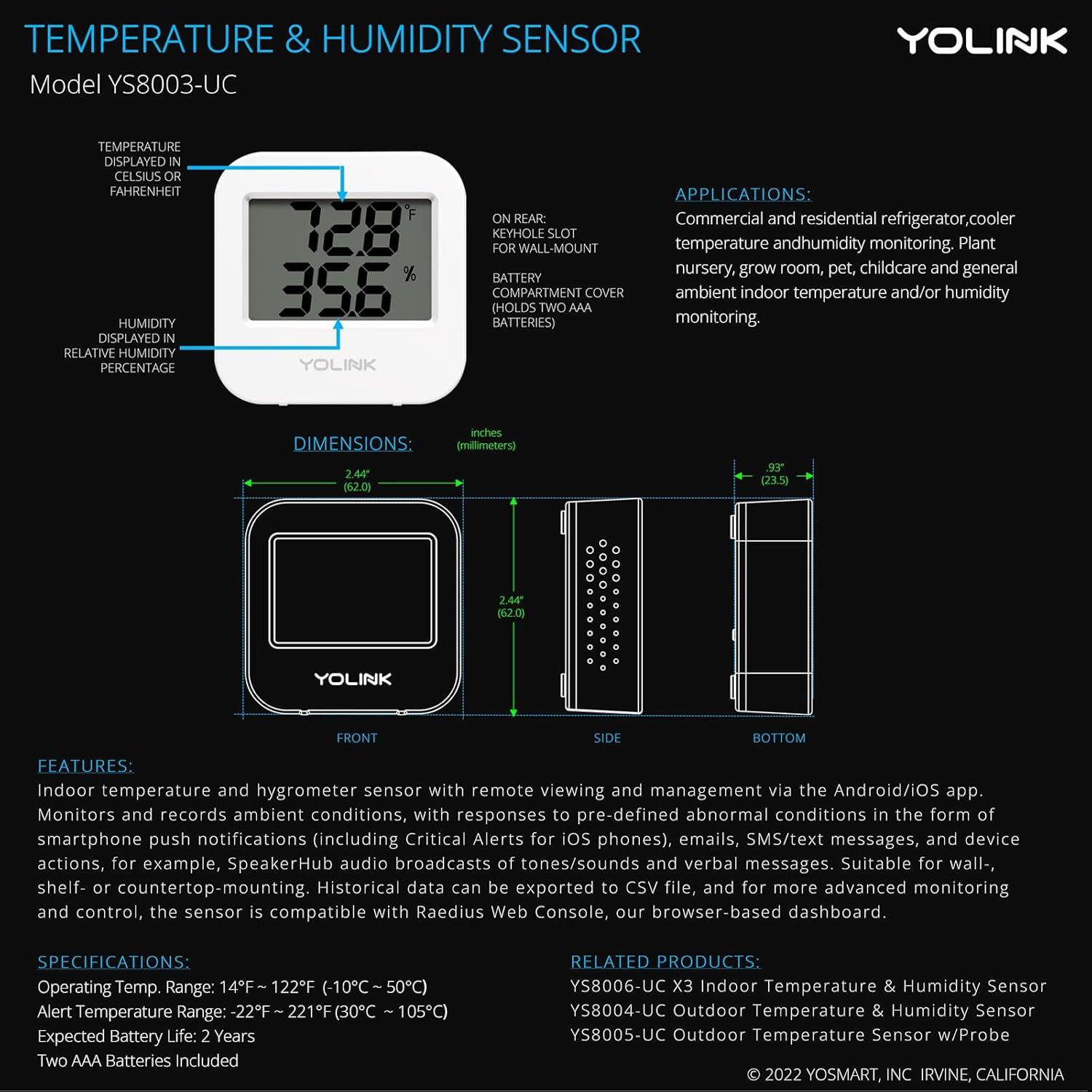 TEMPERATURE & HUMIDITY SENSOR

YOLINK

Model YS8003-UC

TEMPERATURE DISPLAYED IN CELSIUS OR FAHRENHEIT

72.8 °F
35.6 %

HUMIDITY DISPLAYED IN RELATIVE HUMIDITY PERCENTAGE

YOLINK

ON REAR: KEYHOLE SLOT FOR WALL-MOUNT

BATTERY COMPARTMENT COVER (HOLDS TWO AAA BATTERIES)

APPLICATIONS:
Commercial and residential refrigerator,cooler temperature andhumidity monitoring. Plant nursery, grow room, pet, childcare and general ambient indoor temperature and/or humidity monitoring.

DIMENSIONS:

inches (millimeters)

2.44" (62.0)

2.44" (62.0)

.93" (23.5)

YOLINK

FRONT

SIDE

BOTTOM

FEATURES:
Indoor temperature and hygrometer sensor with remote viewing and management via the Android/iOS app. Monitors and records ambient conditions, with responses to pre-defined abnormal conditions in the form of smartphone push notifications (including Critical Alerts for iOS phones), emails, SMS/text messages, and device actions, for example, SpeakerHub audio broadcasts of tones/sounds and verbal messages. Suitable for wall-, shelf- or countertop-mounting. Historical data can be exported to CSV file, and for more advanced monitoring and control, the sensor is compatible with Raedius Web Console, our browser-based dashboard.

SPECIFICATIONS:
Operating Temp. Range: 14°F ~ 122°F (-10°C ~ 50°C)
Alert Temperature Range: -22°F ~ 221°F (30°C ~ 105°C)
Expected Battery Life: 2 Years
Two AAA Batteries Included

RELATED PRODUCTS:
YS8006-UC X3 Indoor Temperature & Humidity Sensor
YS8004-UC Outdoor Temperature & Humidity Sensor
YS8005-UC Outdoor Temperature Sensor w/Probe

© 2022 YOSMART, INC IRVINE, CALIFORNIA