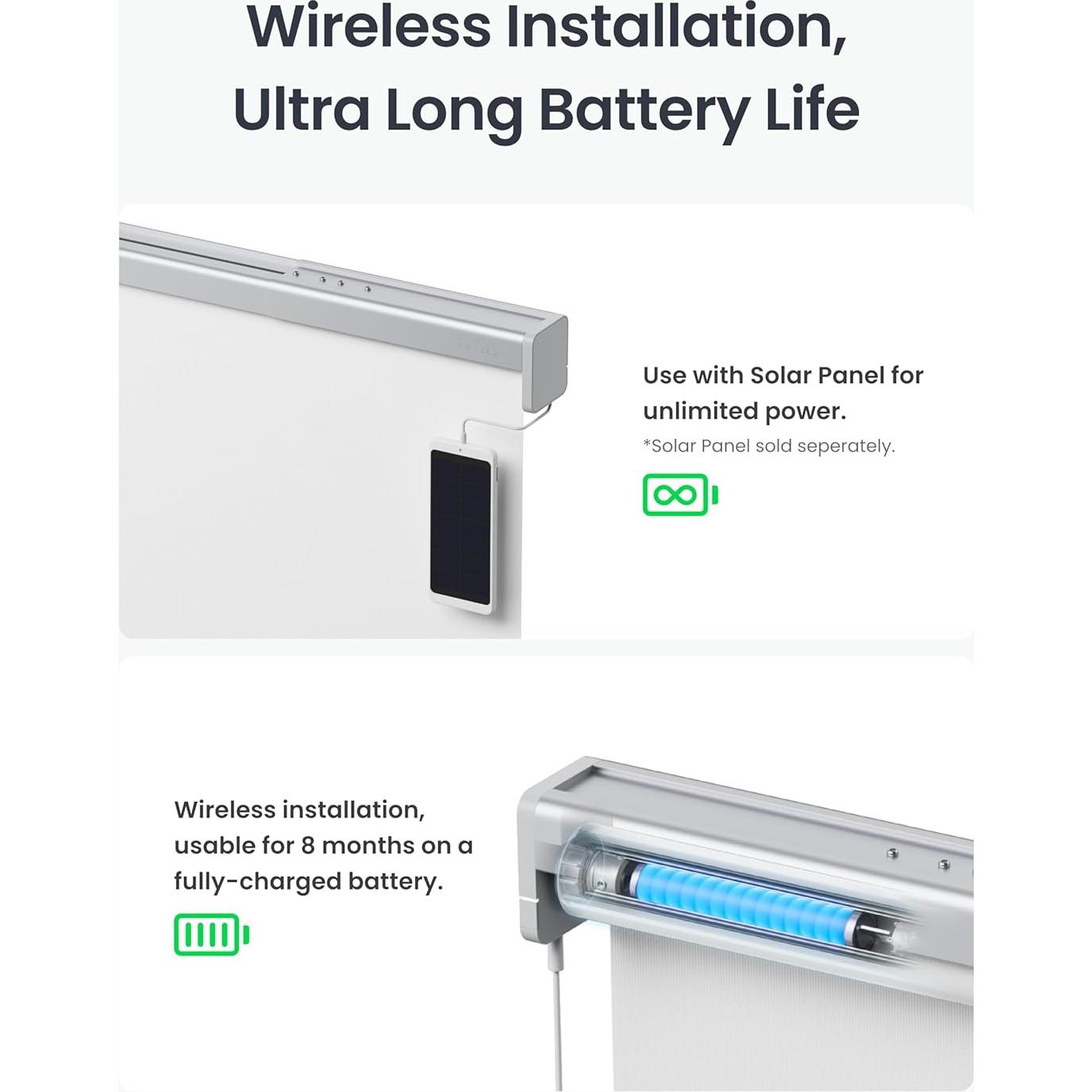 Wireless Installation,
Ultra Long Battery Life

Use with Solar Panel for unlimited power.
*Solar Panel sold seperately.

Wireless installation, usable for 8 months on a fully-charged battery.