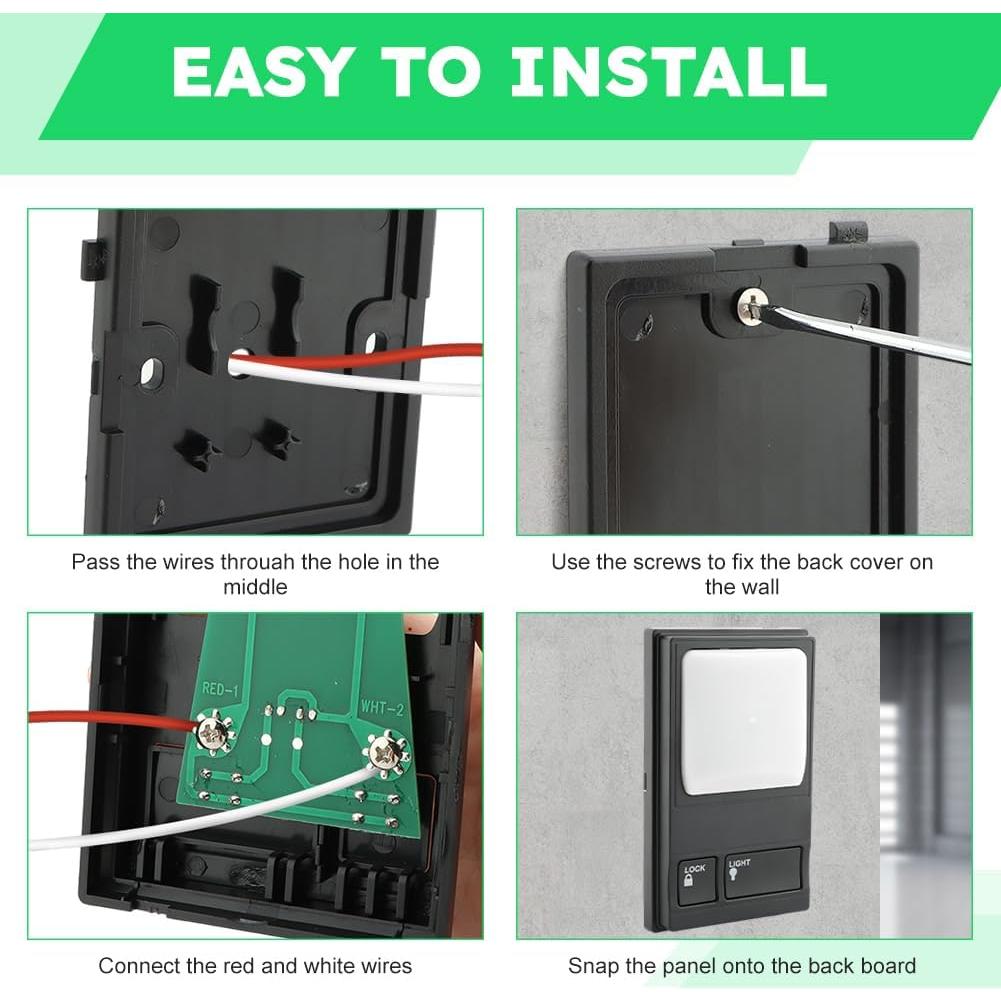 EASY TO INSTALL

Pass the wires throuah the hole in the middle

Use the screws to fix the back cover on the wall

RED-1

WHT-2

Connect the red and white wires

LOCK

LIGHT

Snap the panel onto the back board