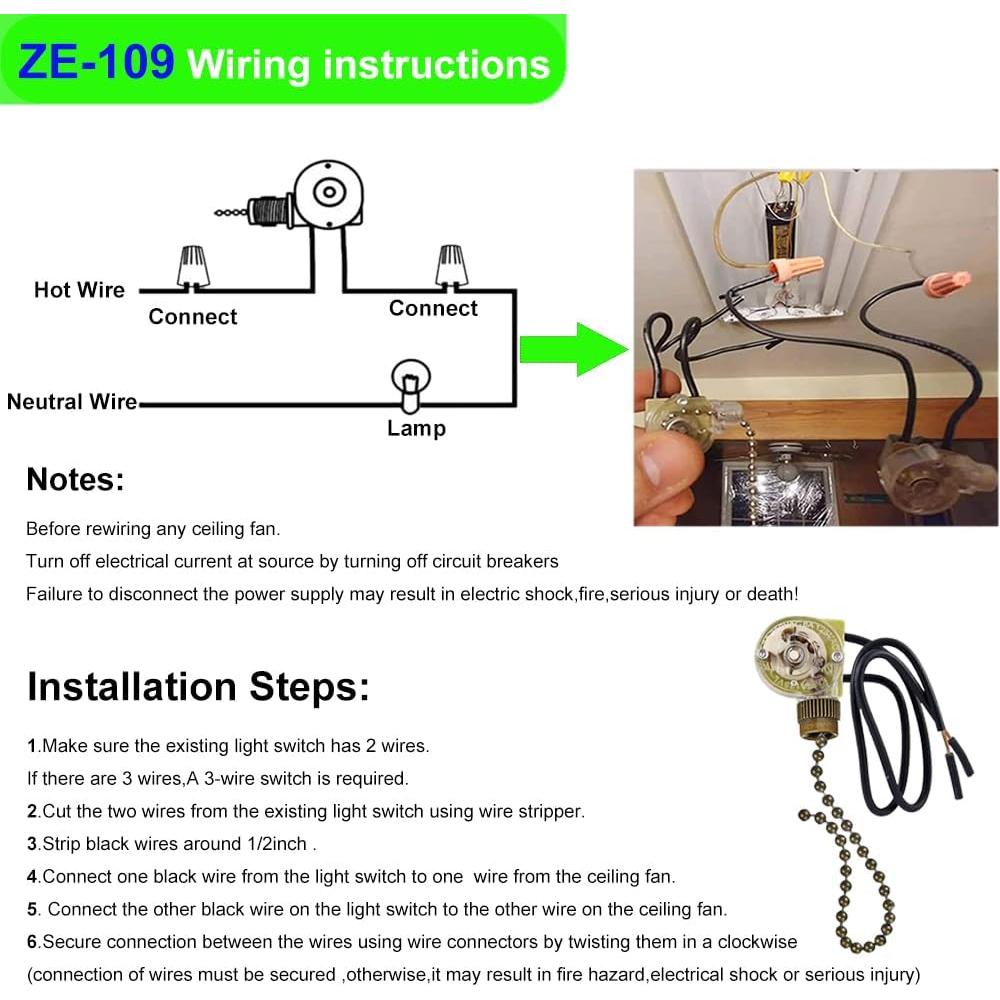 ZE-109 Wiring instructions

Hot Wire
Connect
Connect
Neutral Wire
Lamp

Notes:

Before rewiring any ceiling fan.
Turn off electrical current at source by turning off circuit breakers
Failure to disconnect the power supply may result in electric shock,fire,serious injury or death!

Installation Steps:

1.Make sure the existing light switch has 2 wires.
If there are 3 wires,A 3-wire switch is required.
2.Cut the two wires from the existing light switch using wire stripper.
3.Strip black wires around 1/2inch .
4.Connect one black wire from the light switch to one wire from the ceiling fan.
5. Connect the other black wire on the light switch to the other wire on the ceiling fan.
6.Secure connection between the wires using wire connectors by twisting them in a clockwise
(connection of wires must be secured ,otherwise,it may result in fire hazard,electrical shock or serious injury)