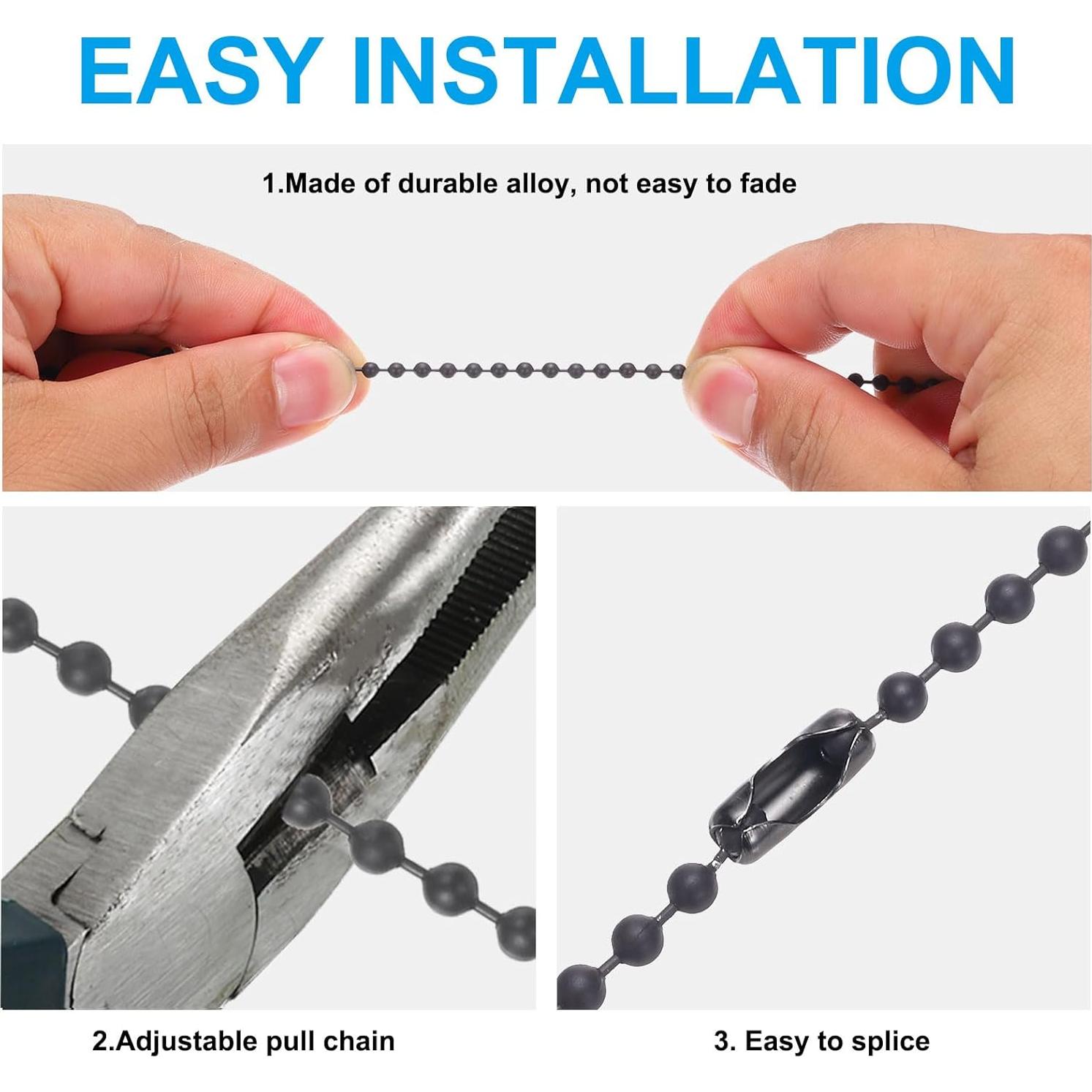 EASY INSTALLATION

1.Made of durable alloy, not easy to fade

2.Adjustable pull chain

3. Easy to splice