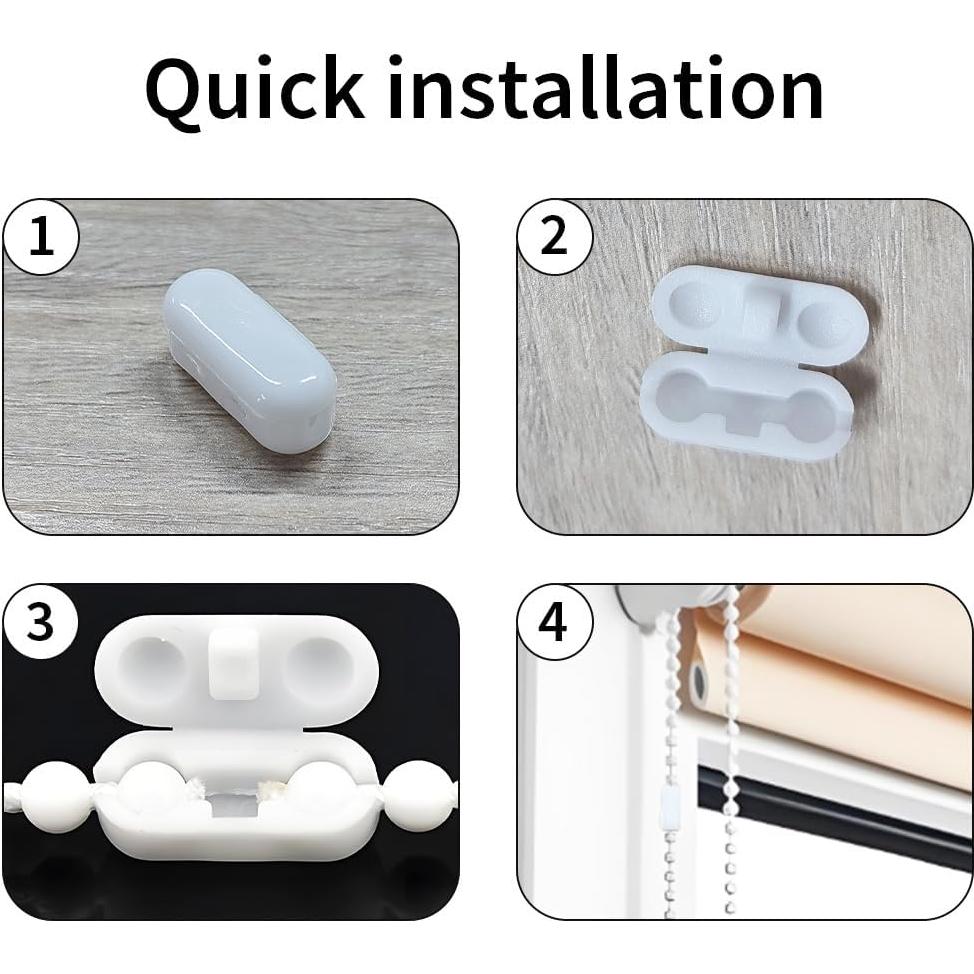 Quick installation

1

2

3

4