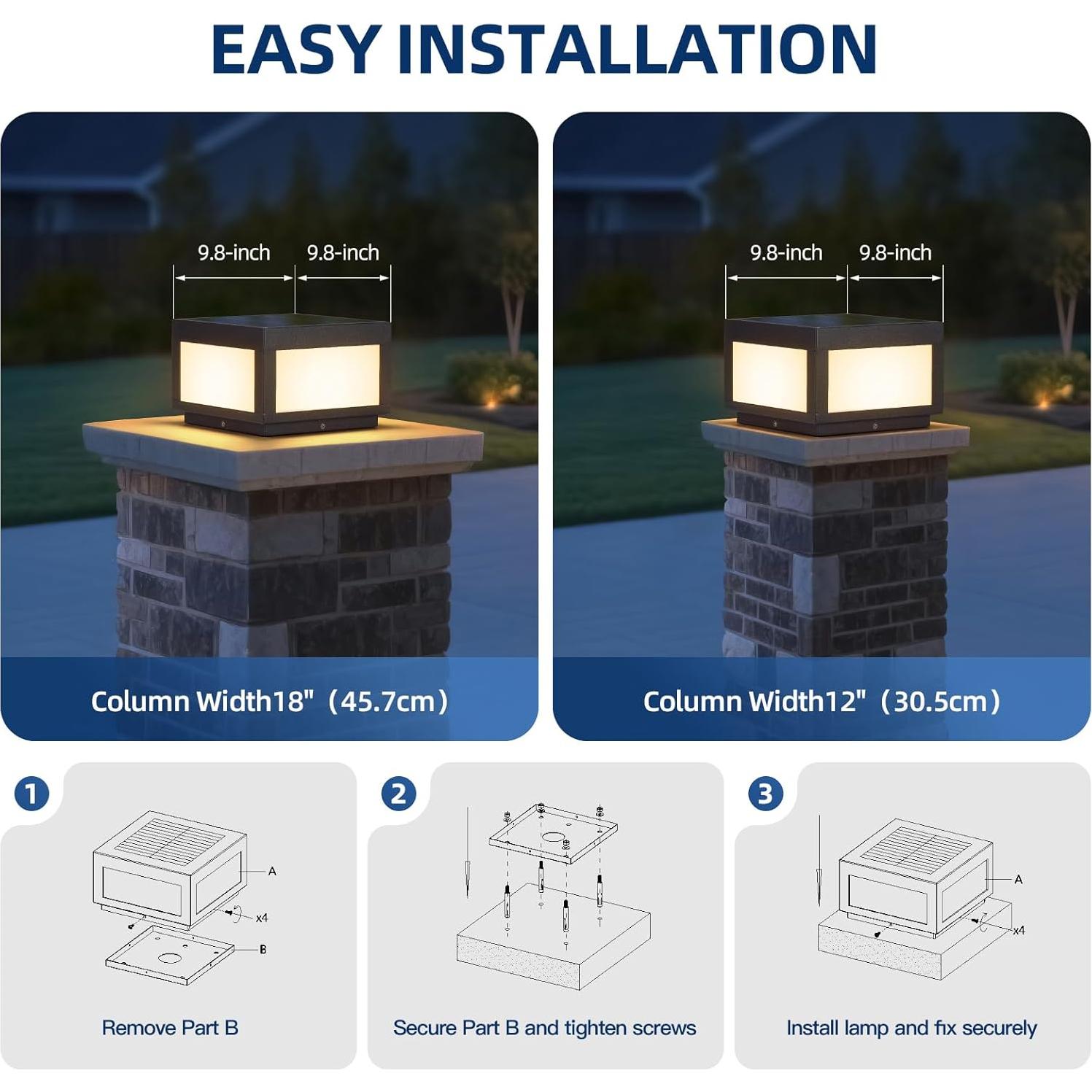 EASY INSTALLATION

9.8-inch
9.8-inch

Column Width18"（45.7cm）

9.8-inch
9.8-inch

Column Width12"（30.5cm）

1

A
x4
B

Remove Part B

2

Secure Part B and tighten screws

3

A
x4

Install lamp and fix securely