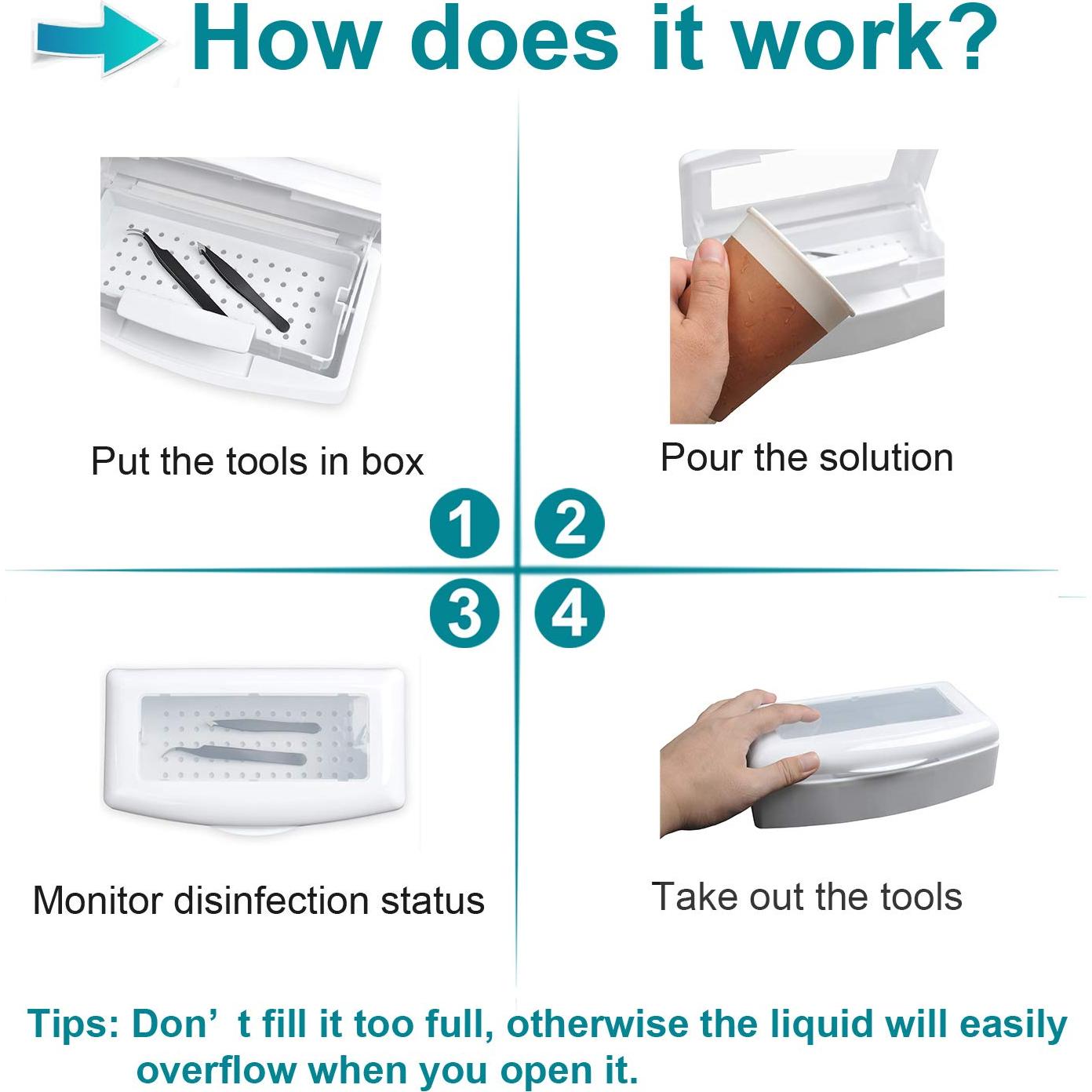 How does it work?

Put the tools in box

Pour the solution

1

2

3

4

Monitor disinfection status

Take out the tools

Tips: Don’ t fill it too full, otherwise the liquid will easily overflow when you open it.