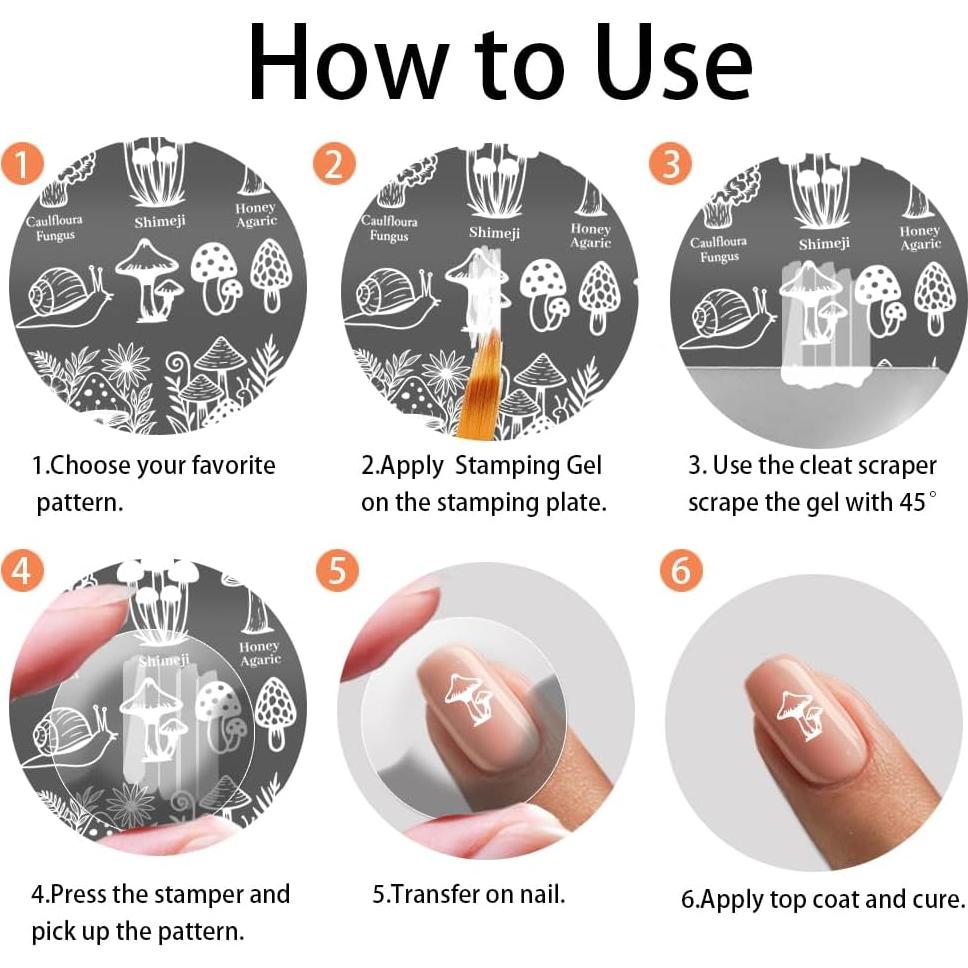 How to Use

1

Caulfloura Fungus

Shimeji

Honey Agaric

1.Choose your favorite pattern.

2

Caulfloura Fungus

Shimeji

Honey Agaric

2.Apply Stamping Gel on the stamping plate.

3

Caulfloura Fungus

Shimeji

Honey Agaric

3. Use the cleat scraper scrape the gel with 45°

4

Shimeji

Honey Agaric

4.Press the stamper and pick up the pattern.

5

5.Transfer on nail.

6

6.Apply top coat and cure.