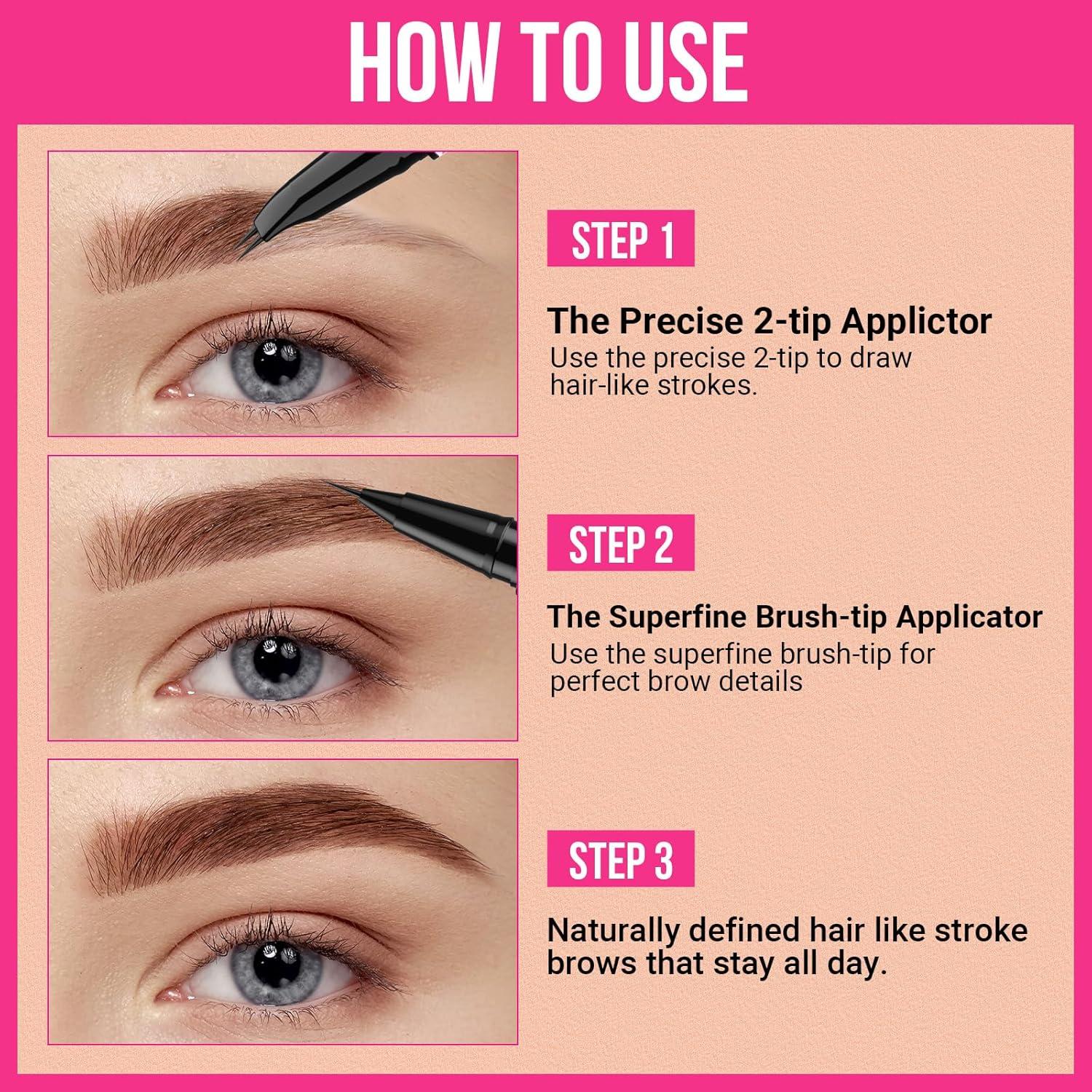 HOW TO USE

STEP 1

The Precise 2-tip Applictor
Use the precise 2-tip to draw hair-like strokes.

STEP 2

The Superfine Brush-tip Applicator
Use the superfine brush-tip for perfect brow details

STEP 3

Naturally defined hair like stroke brows that stay all day.