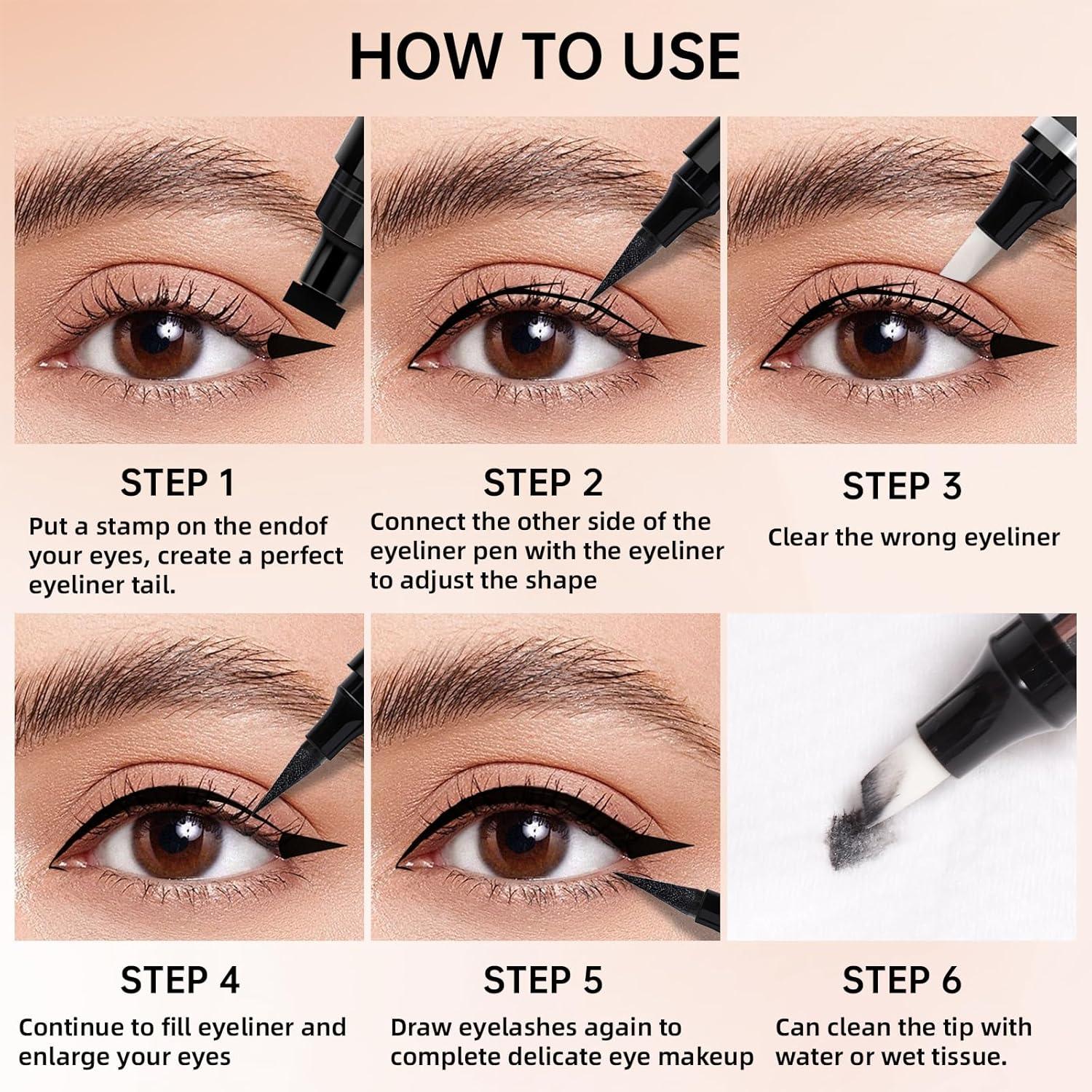 HOW TO USE

STEP 1
Put a stamp on the endof your eyes, create a perfect eyeliner tail.

STEP 2
Connect the other side of the eyeliner pen with the eyeliner to adjust the shape

STEP 3
Clear the wrong eyeliner

STEP 4
Continue to fill eyeliner and enlarge your eyes

STEP 5
Draw eyelashes again to complete delicate eye makeup

STEP 6
Can clean the tip with water or wet tissue.