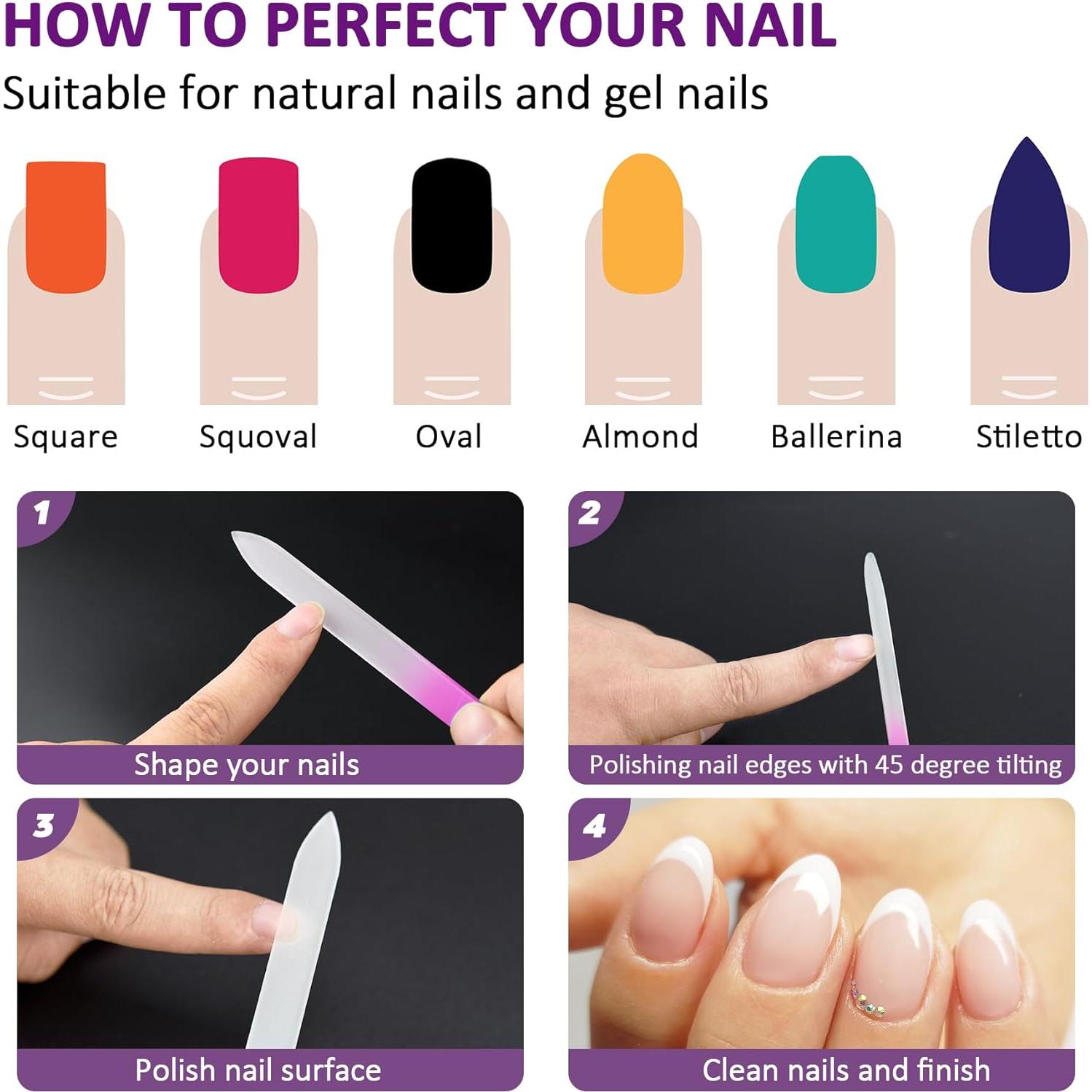 HOW TO PERFECT YOUR NAIL

Suitable for natural nails and gel nails

Square

Squoval

Oval

Almond

Ballerina

Stiletto

1

Shape your nails

2

Polishing nail edges with 45 degree tilting

3

Polish nail surface

4

Clean nails and finish