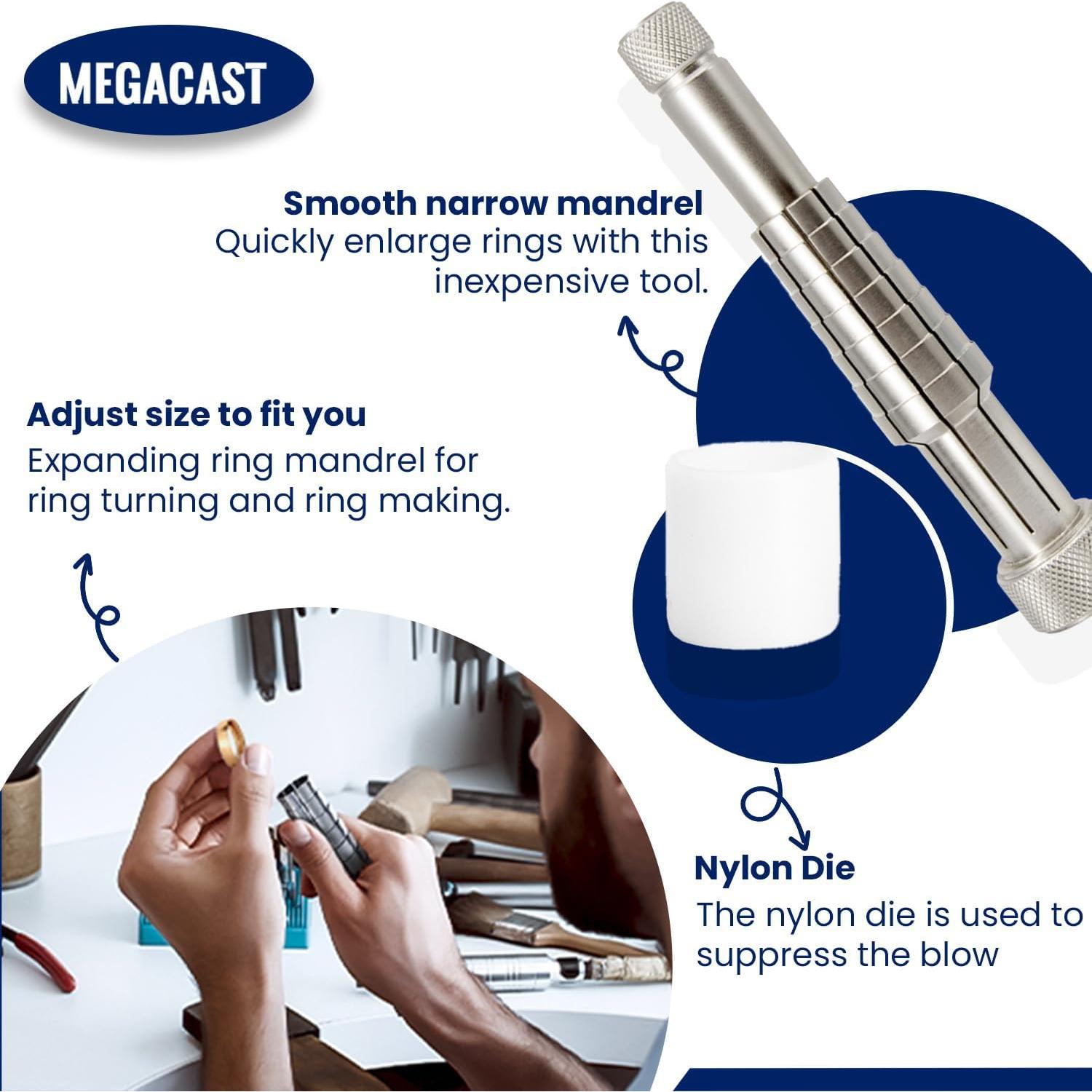 MEGACAST

Smooth narrow mandrel
Quickly enlarge rings with this inexpensive tool.

Adjust size to fit you
Expanding ring mandrel for ring turning and ring making.

Nylon Die
The nylon die is used to suppress the blow