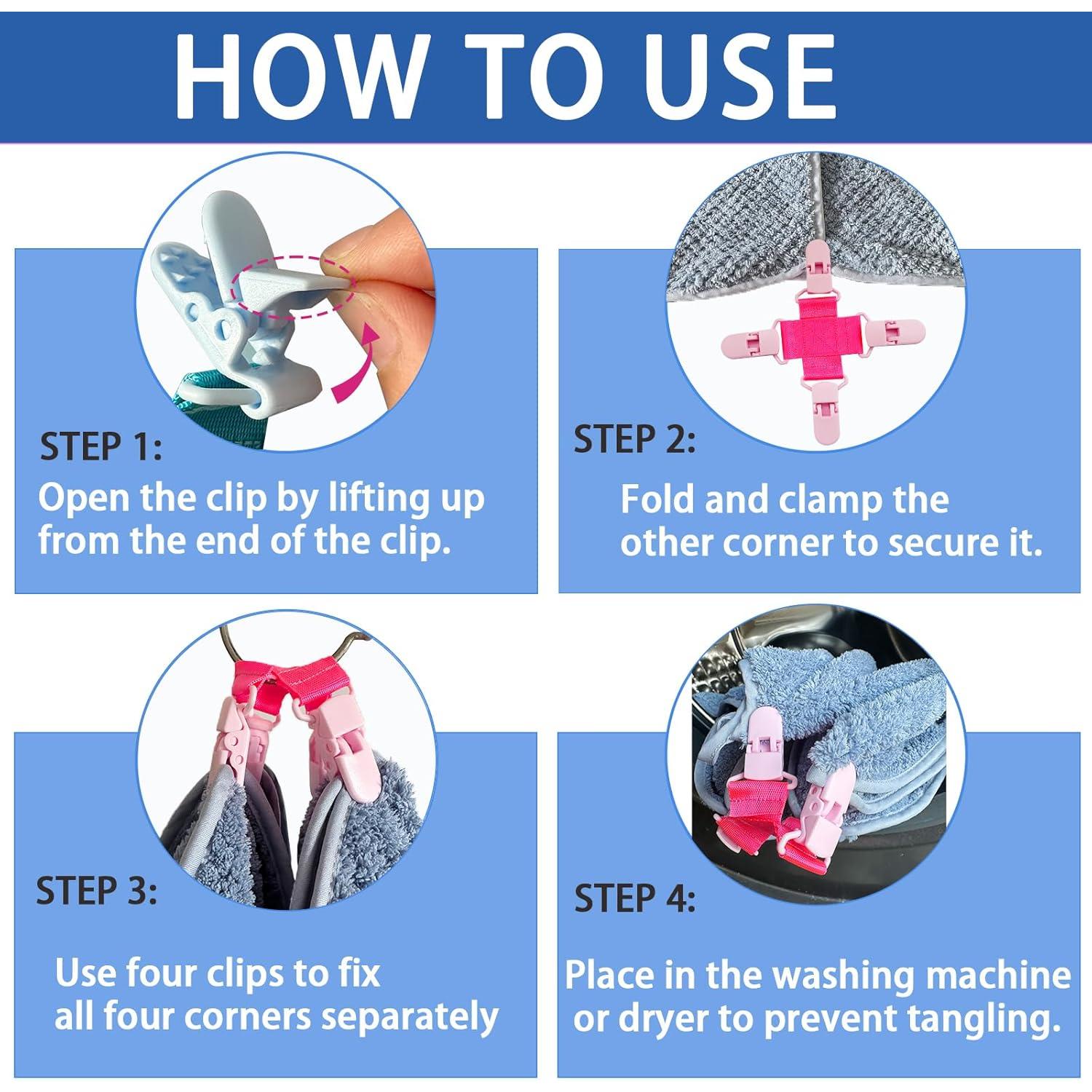 HOW TO USE

STEP 1:
Open the clip by lifting up from the end of the clip.

STEP 2:
Fold and clamp the other corner to secure it.

STEP 3:
Use four clips to fix all four corners separately

STEP 4:
Place in the washing machine or dryer to prevent tangling.