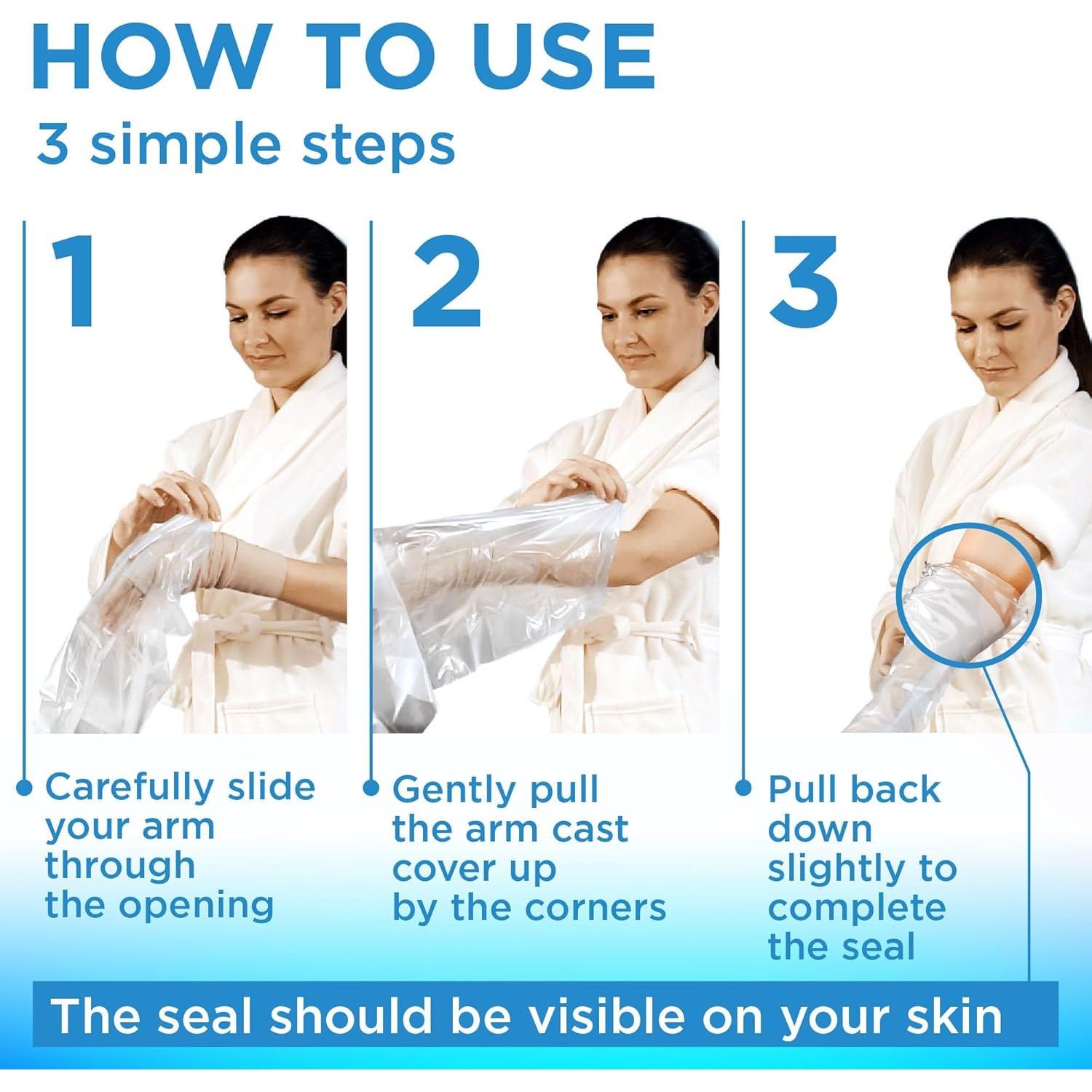 HOW TO USE
3 simple steps

1

Carefully slide your arm through the opening

2

Gently pull the arm cast cover up by the corners

3

Pull back down slightly to complete the seal

The seal should be visible on your skin