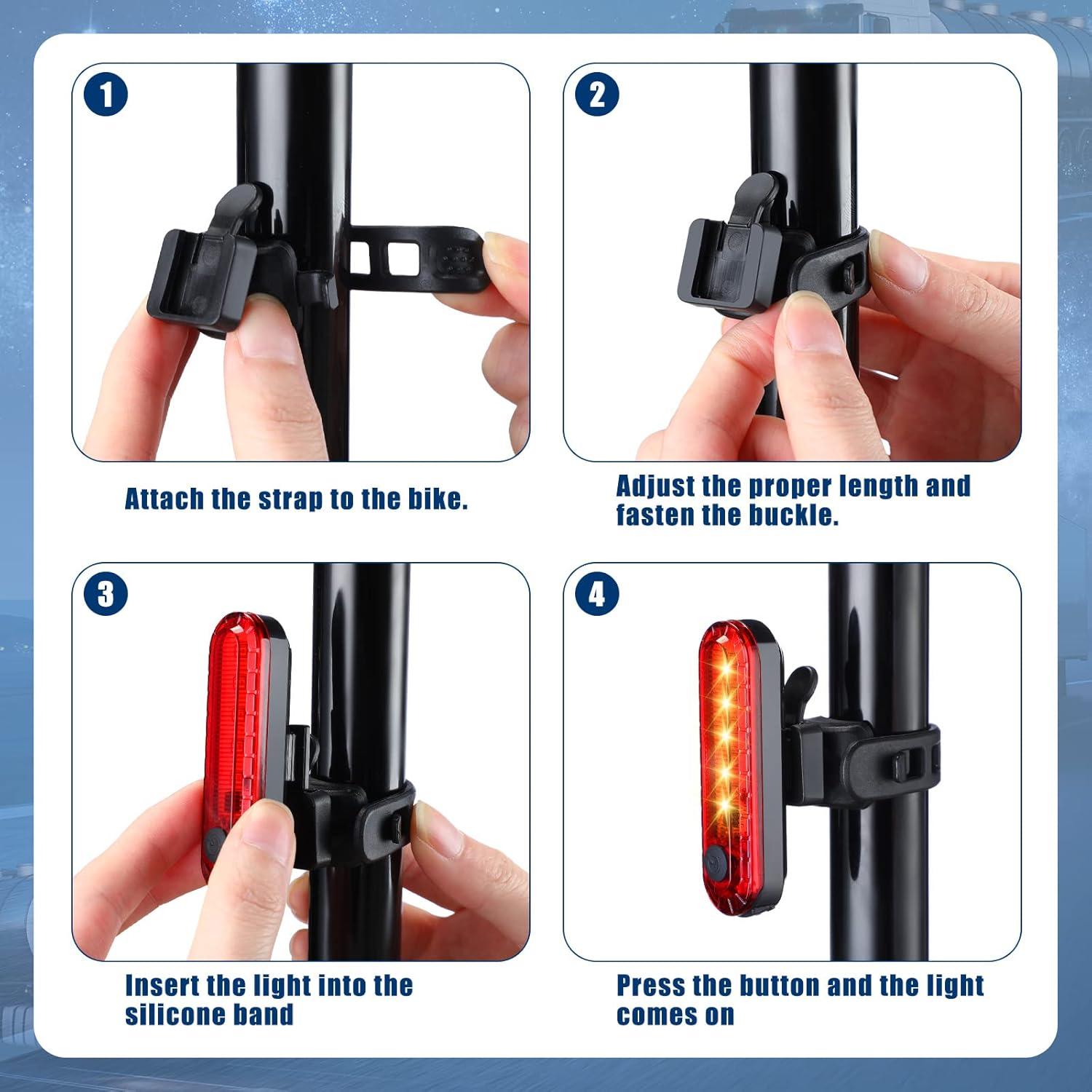 1

Attach the strap to the bike.

2

Adjust the proper length and fasten the buckle.

3

Insert the light into the silicone band

4

Press the button and the light comes on