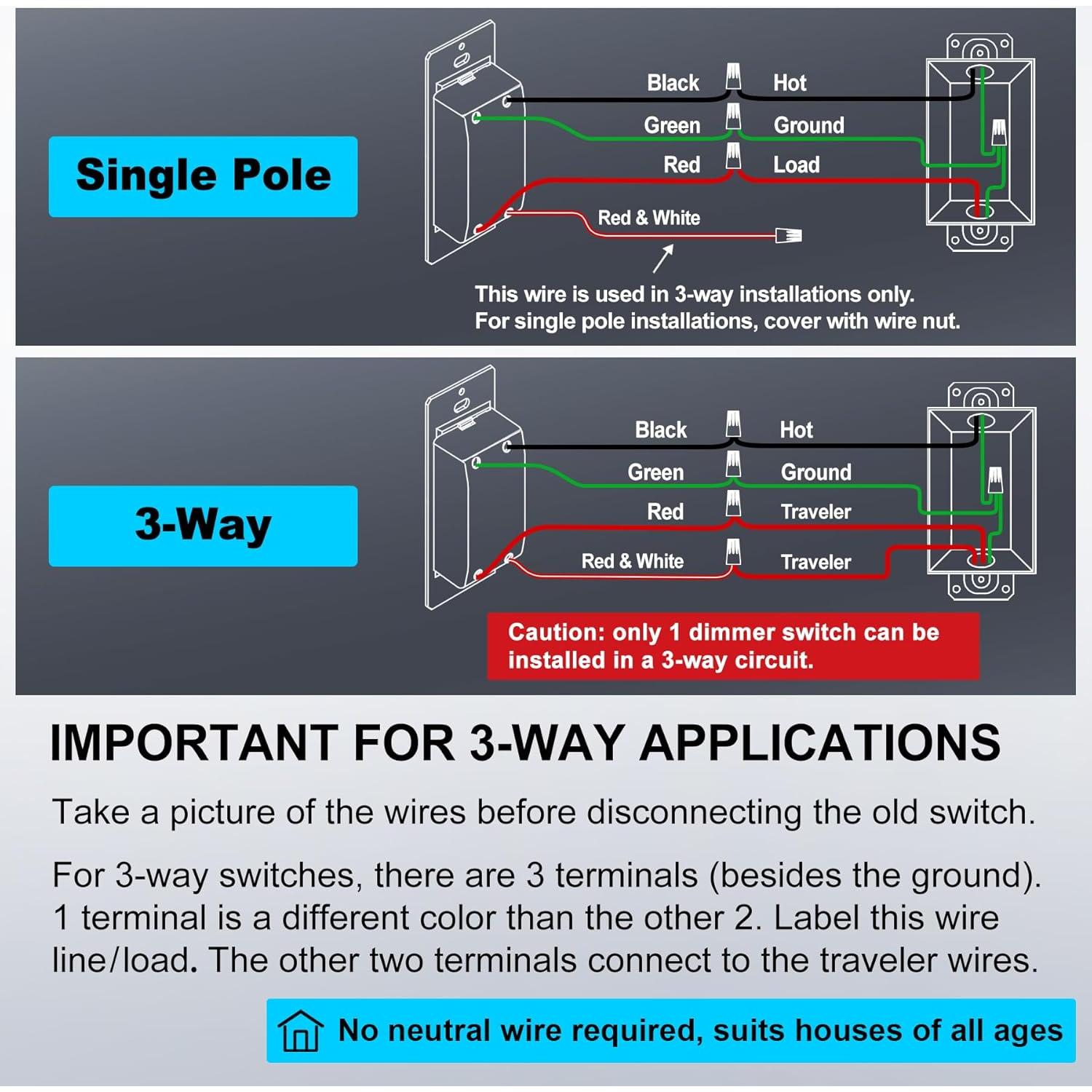 Single Pole

Black
Hot
Green
Ground
Red
Load
Red & White

This wire is used in 3-way installations only.
For single pole installations, cover with wire nut.

3-Way

Black
Hot
Green
Ground
Red
Traveler
Red & White
Traveler

Caution: only 1 dimmer switch can be installed in a 3-way circuit.

IMPORTANT FOR 3-WAY APPLICATIONS

Take a picture of the wires before disconnecting the old switch.

For 3-way switches, there are 3 terminals (besides the ground). 1 terminal is a different color than the other 2. Label this wire line/load. The other two terminals connect to the traveler wires.

No neutral wire required, suits houses of all ages