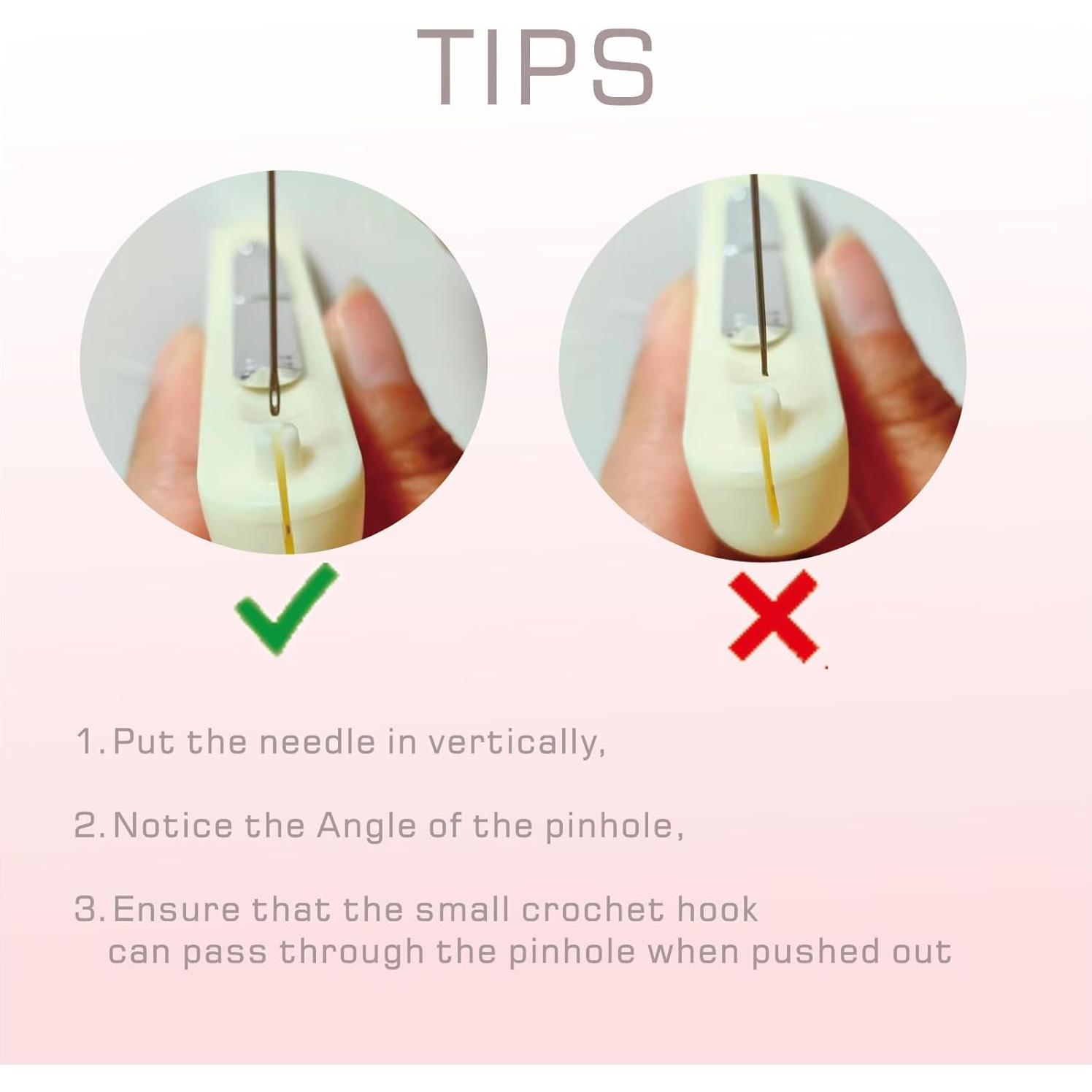 TIPS

1. Put the needle in vertically,

2. Notice the Angle of the pinhole,

3. Ensure that the small crochet hook can pass through the pinhole when pushed out